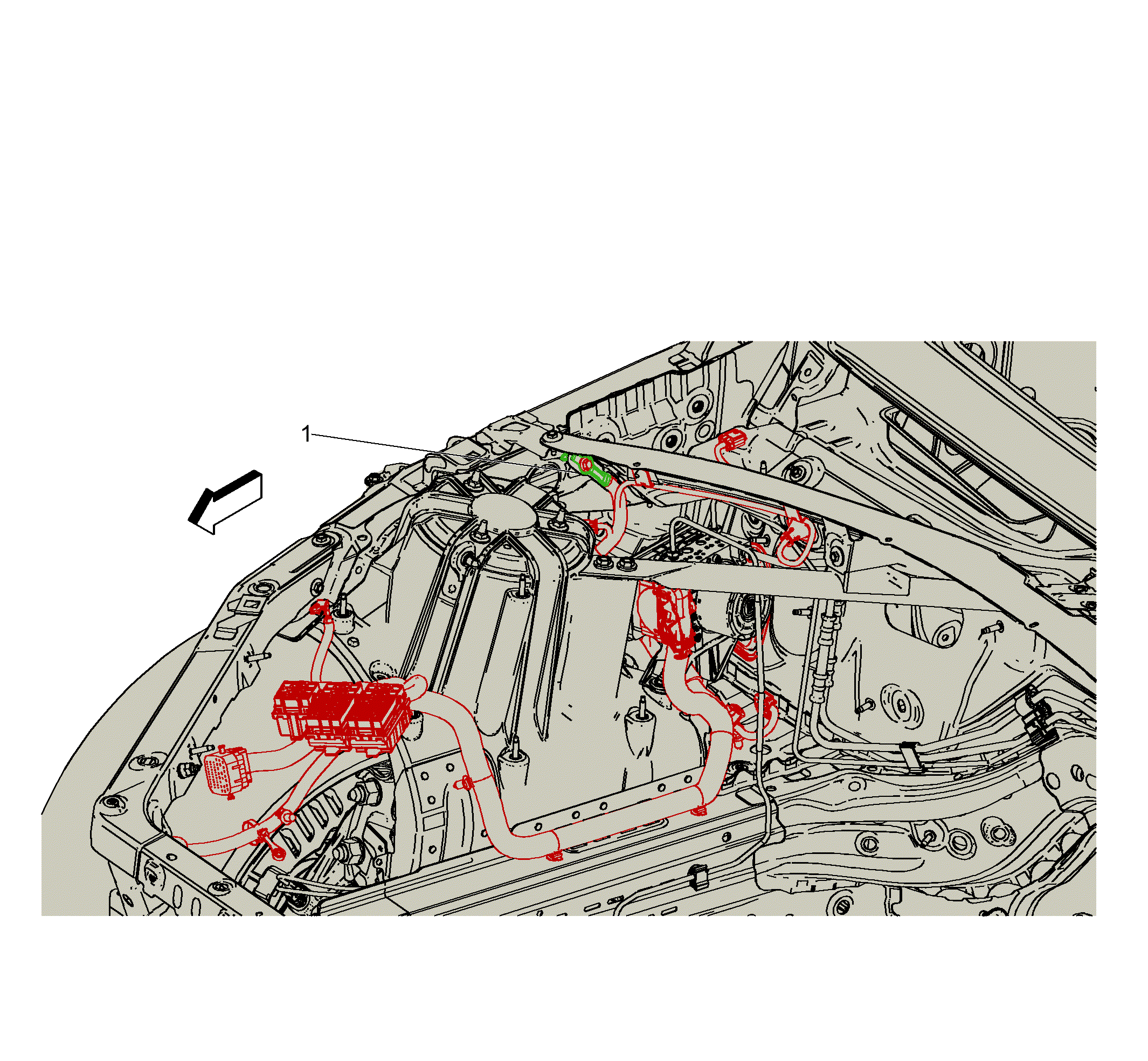 1