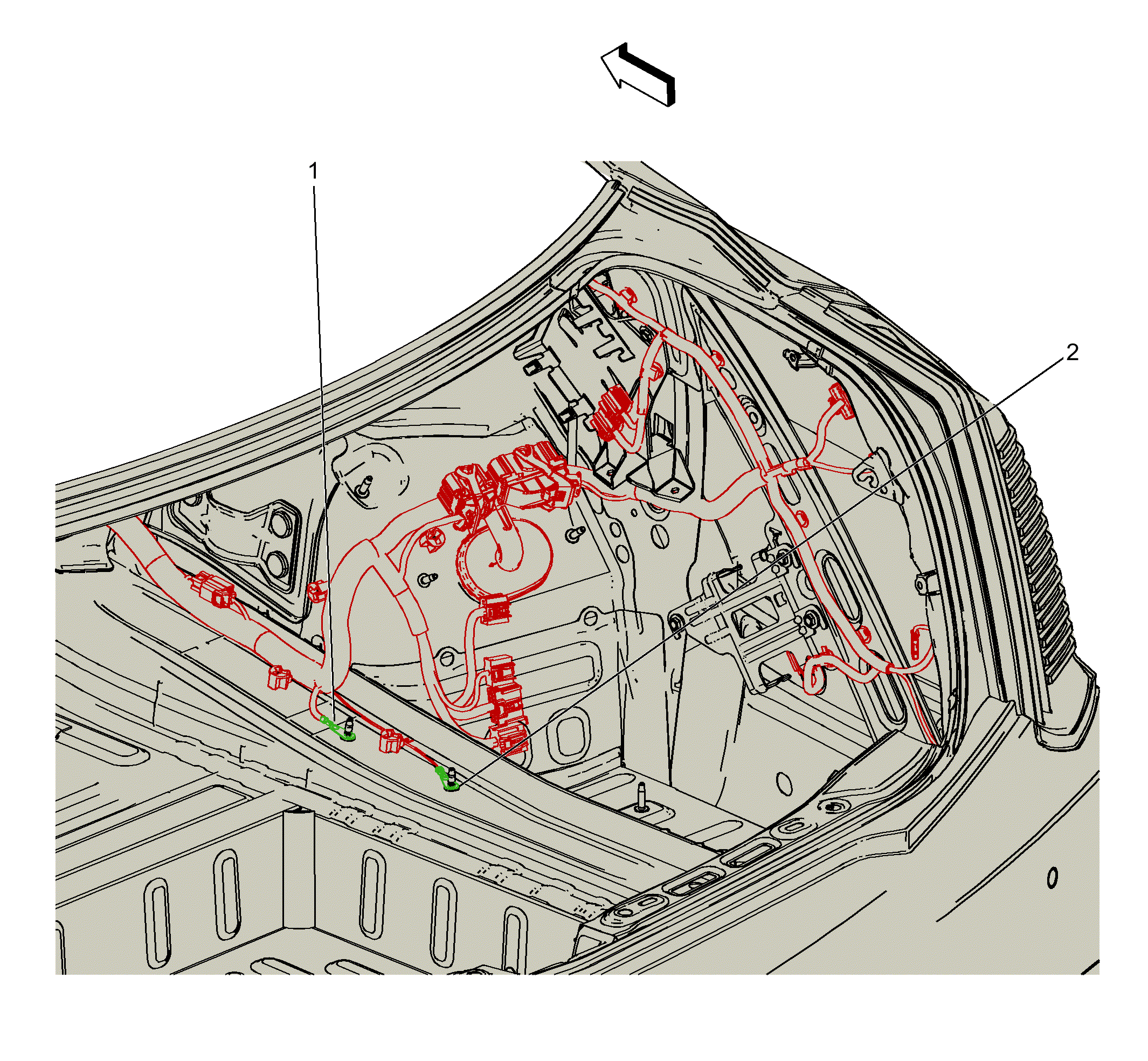 1

2