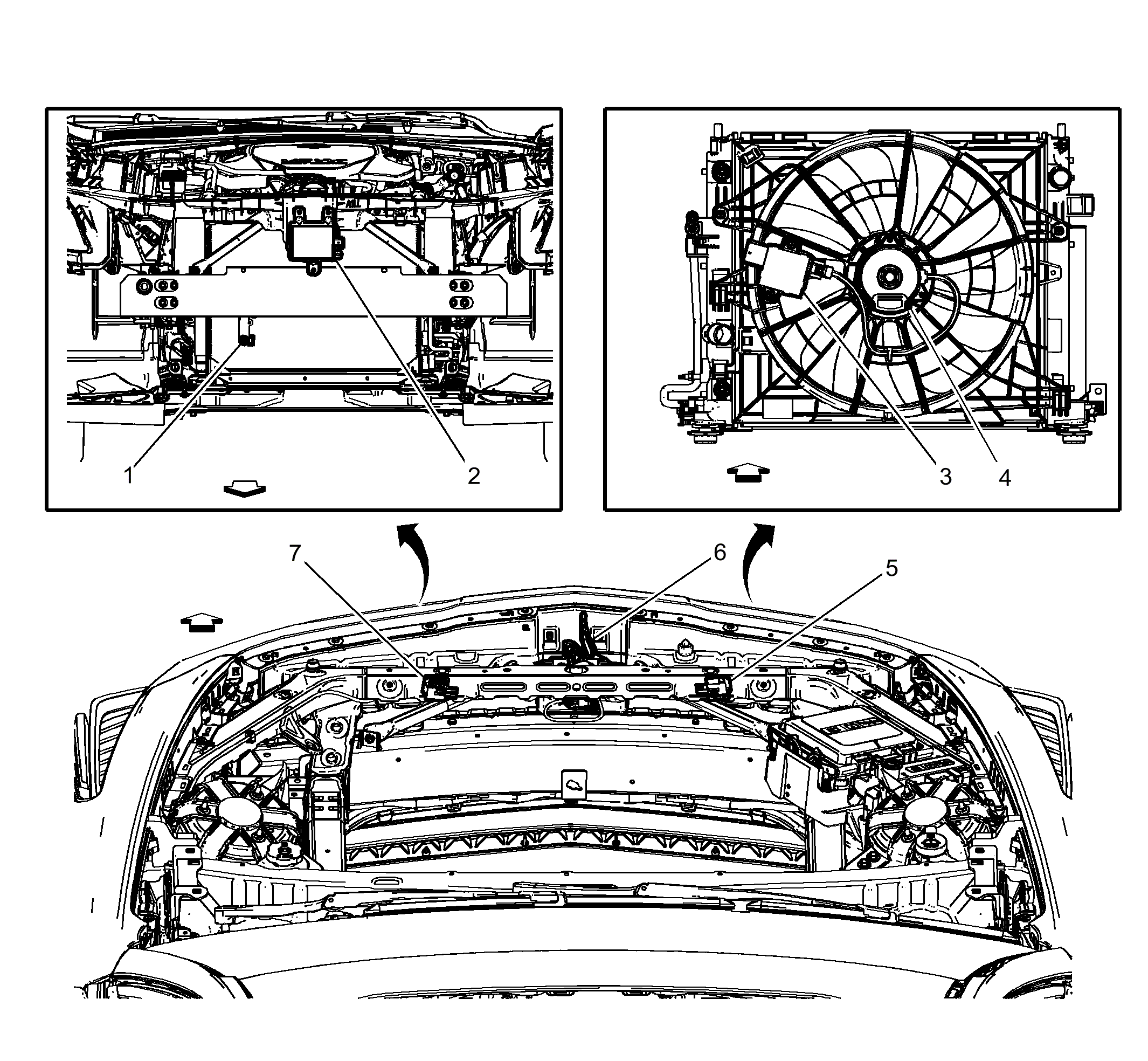 1
2
3
4
7
6
5