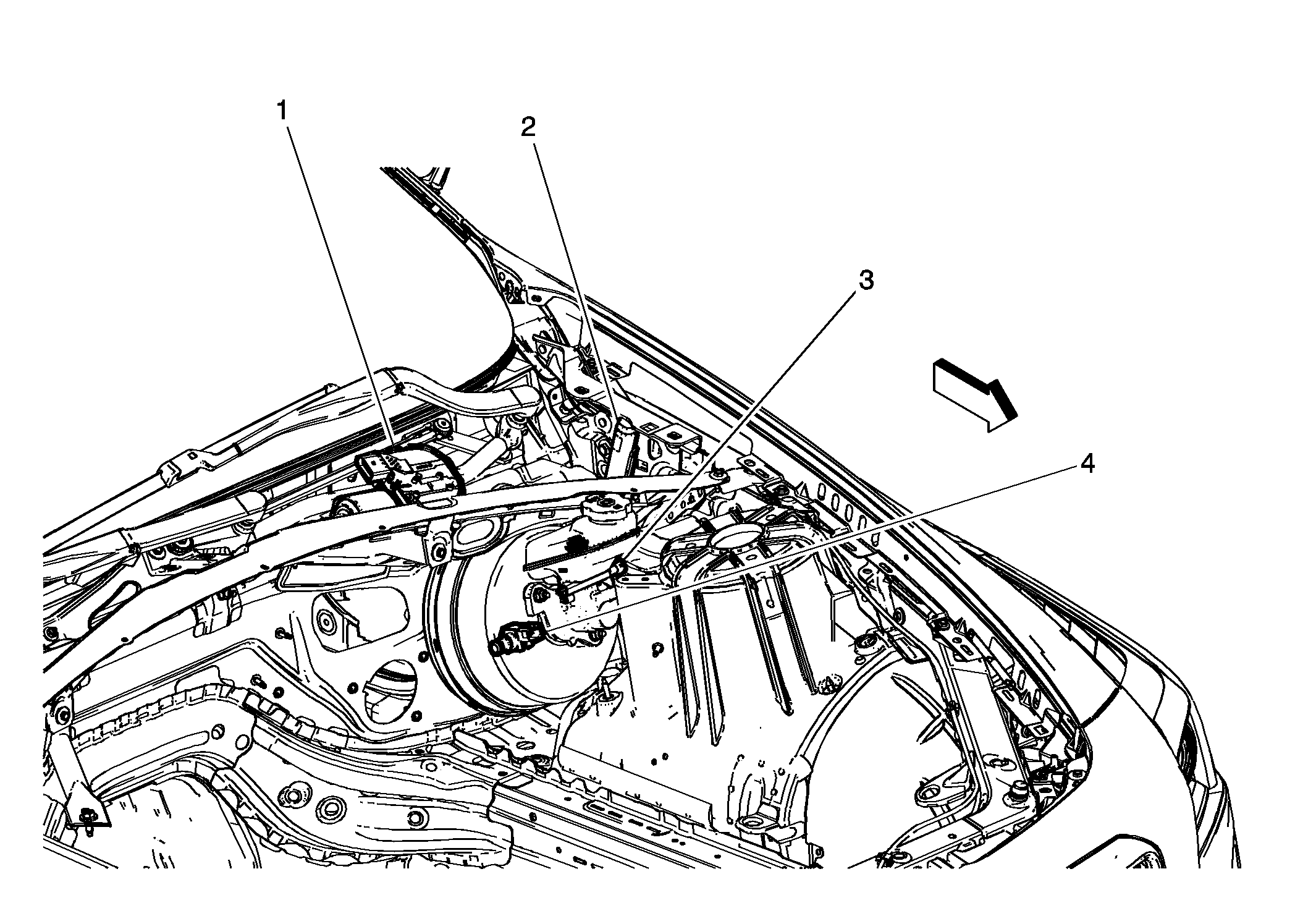 1
2
3
4