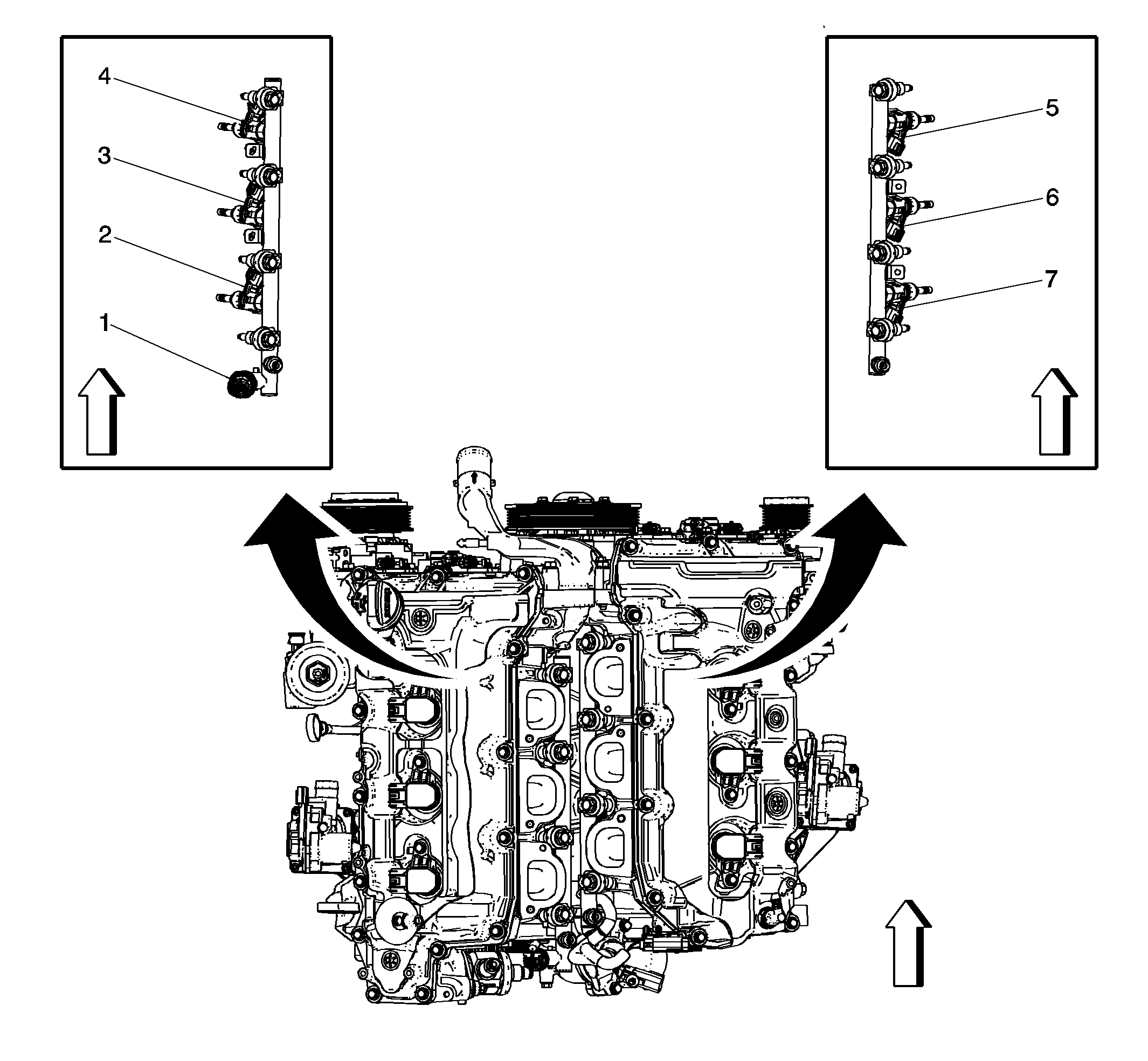 4
3
2
1
5
6
7