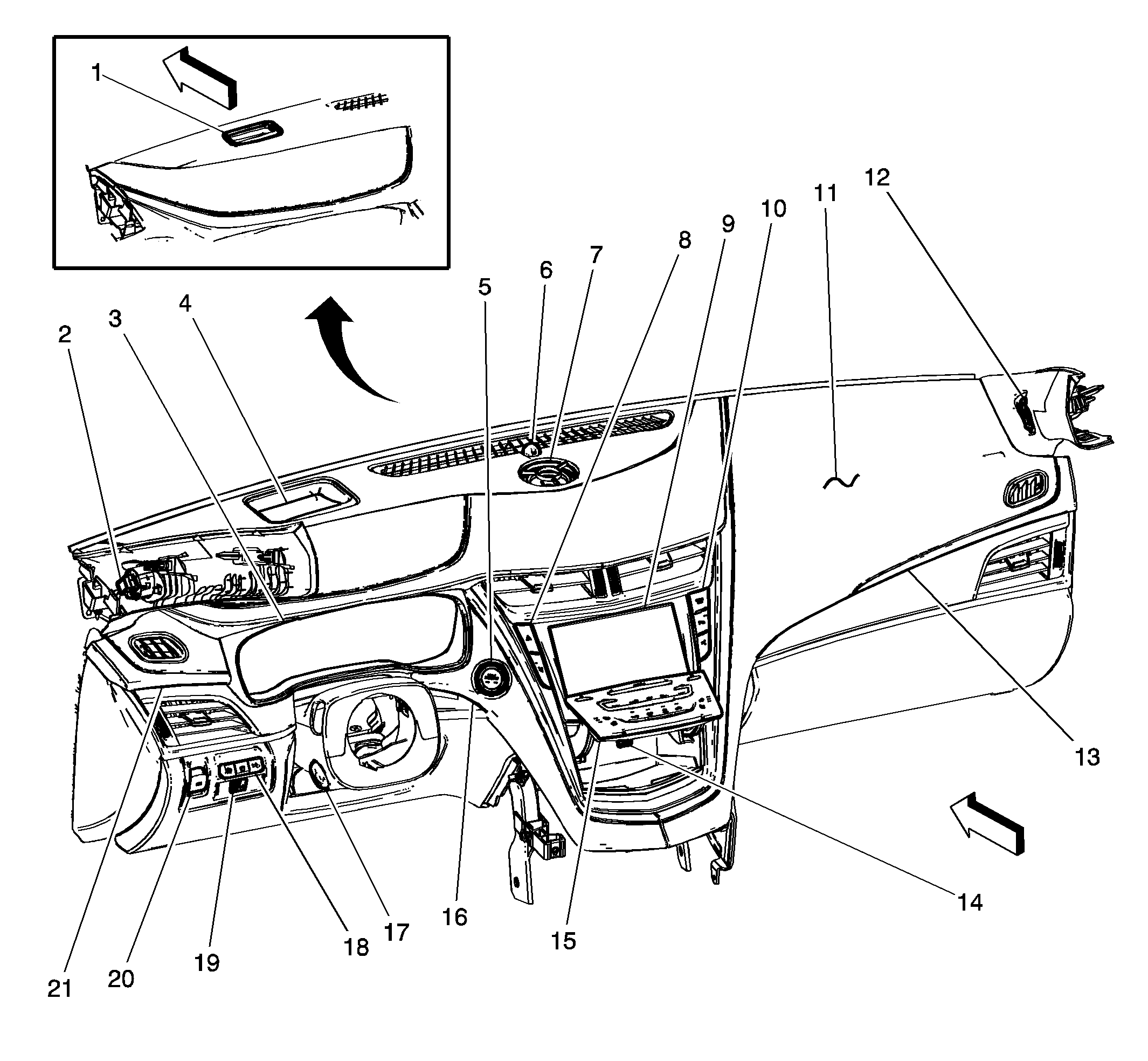 1
2
3
4
5
6
7
8
9
10
11
12
13
14
15
16
17
18
19
20
21