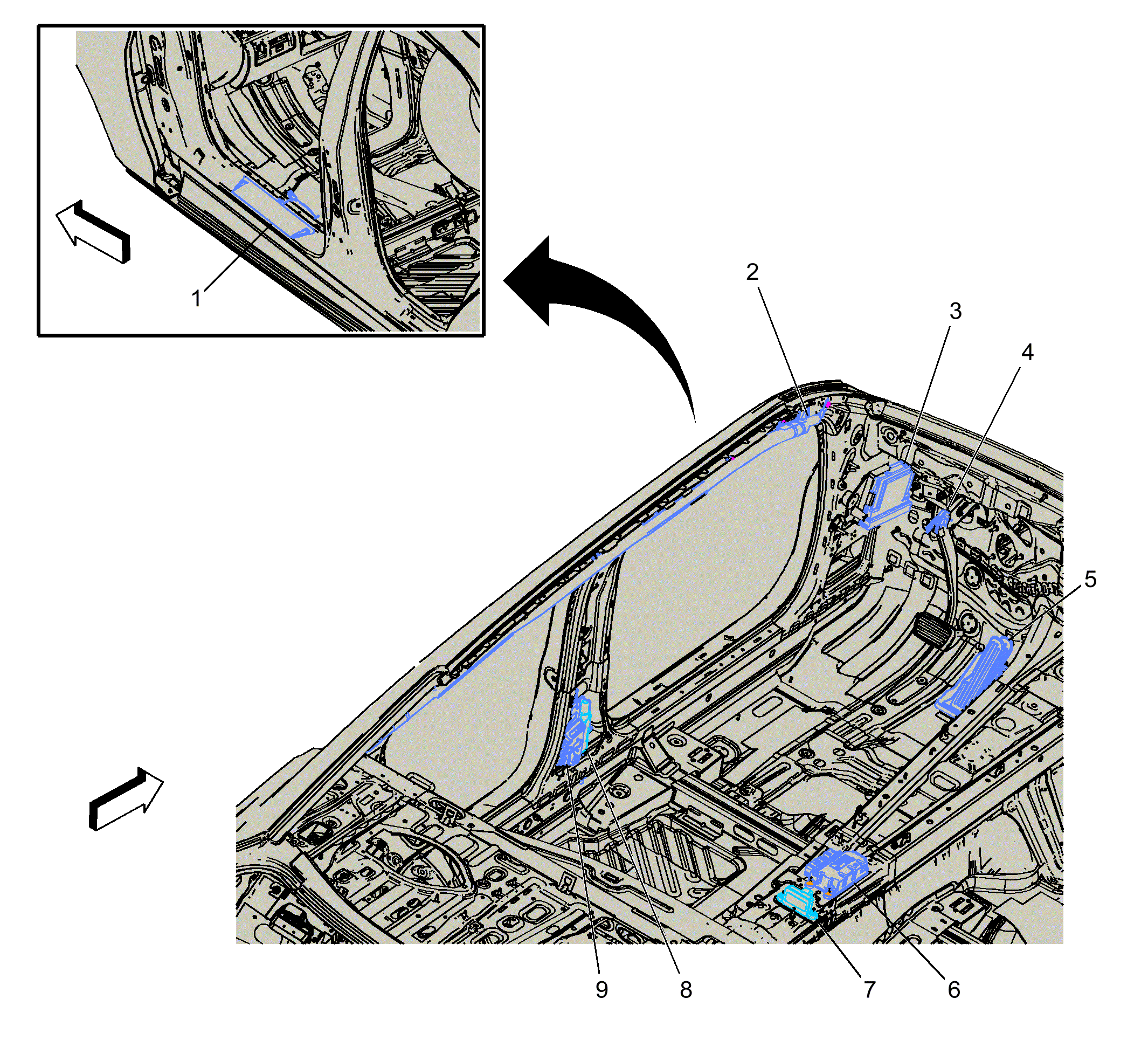 1
2
3
4
5
9
8
7
6