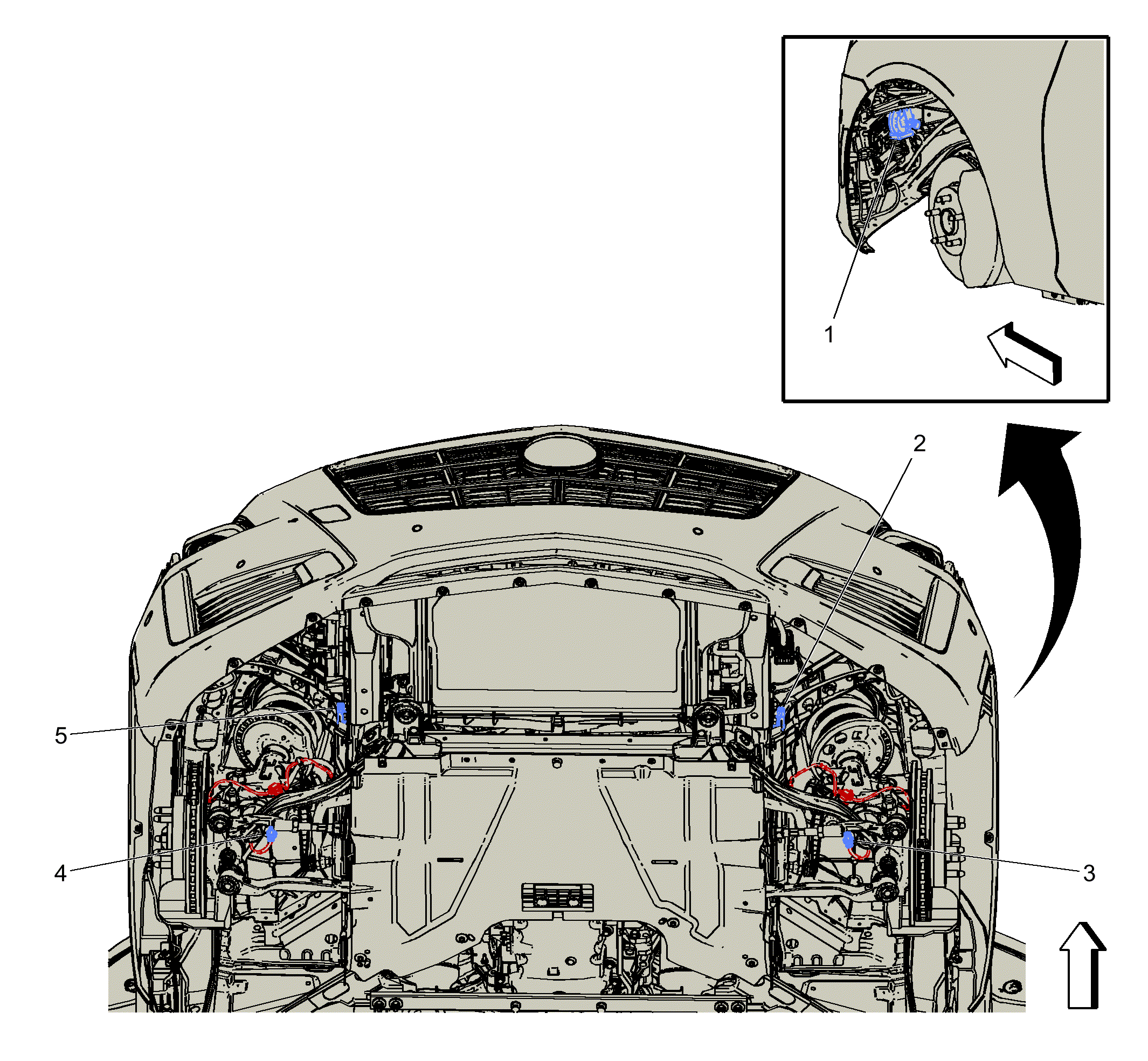 1
2
5
4
3