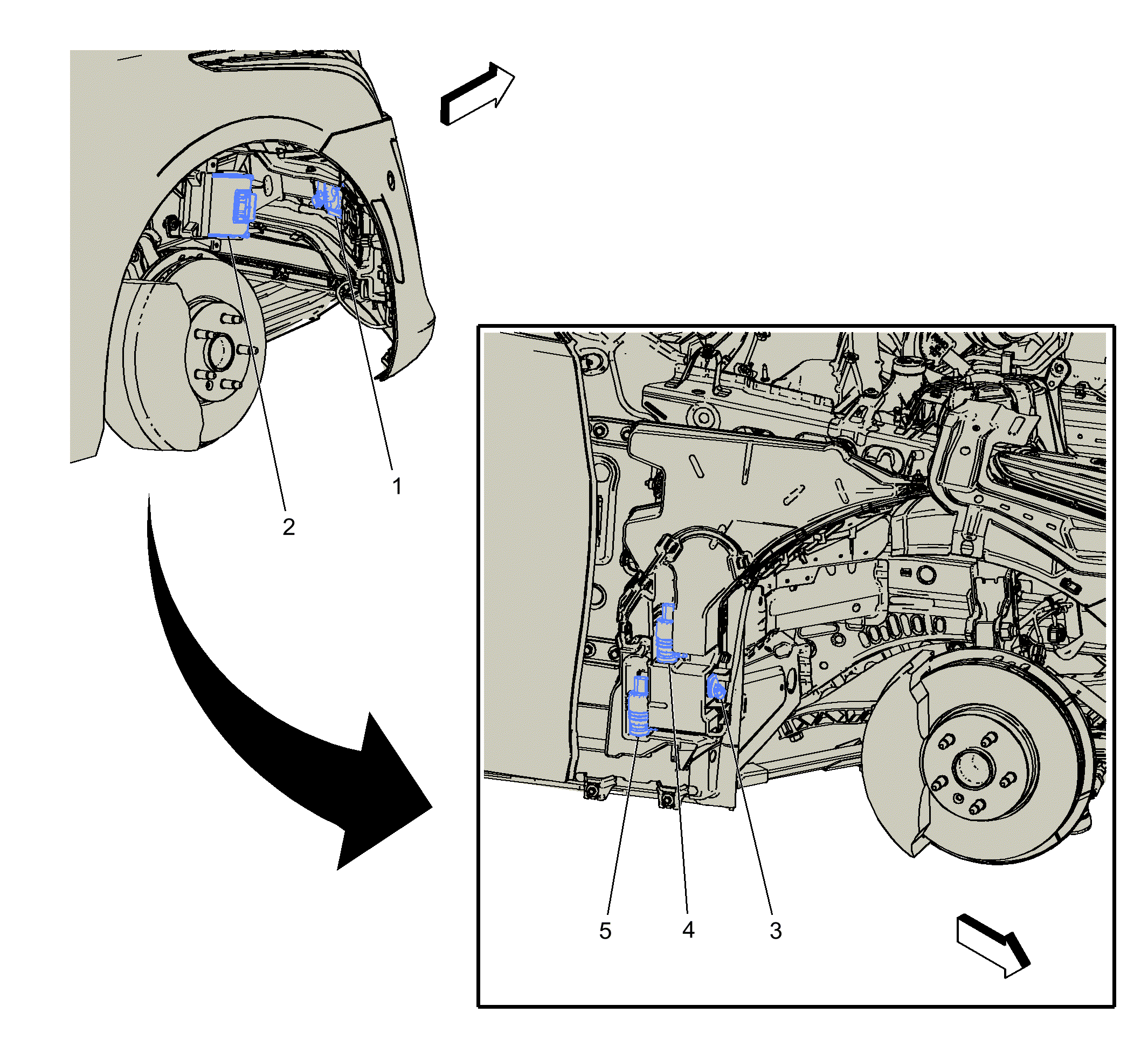 1
2
5
4
3