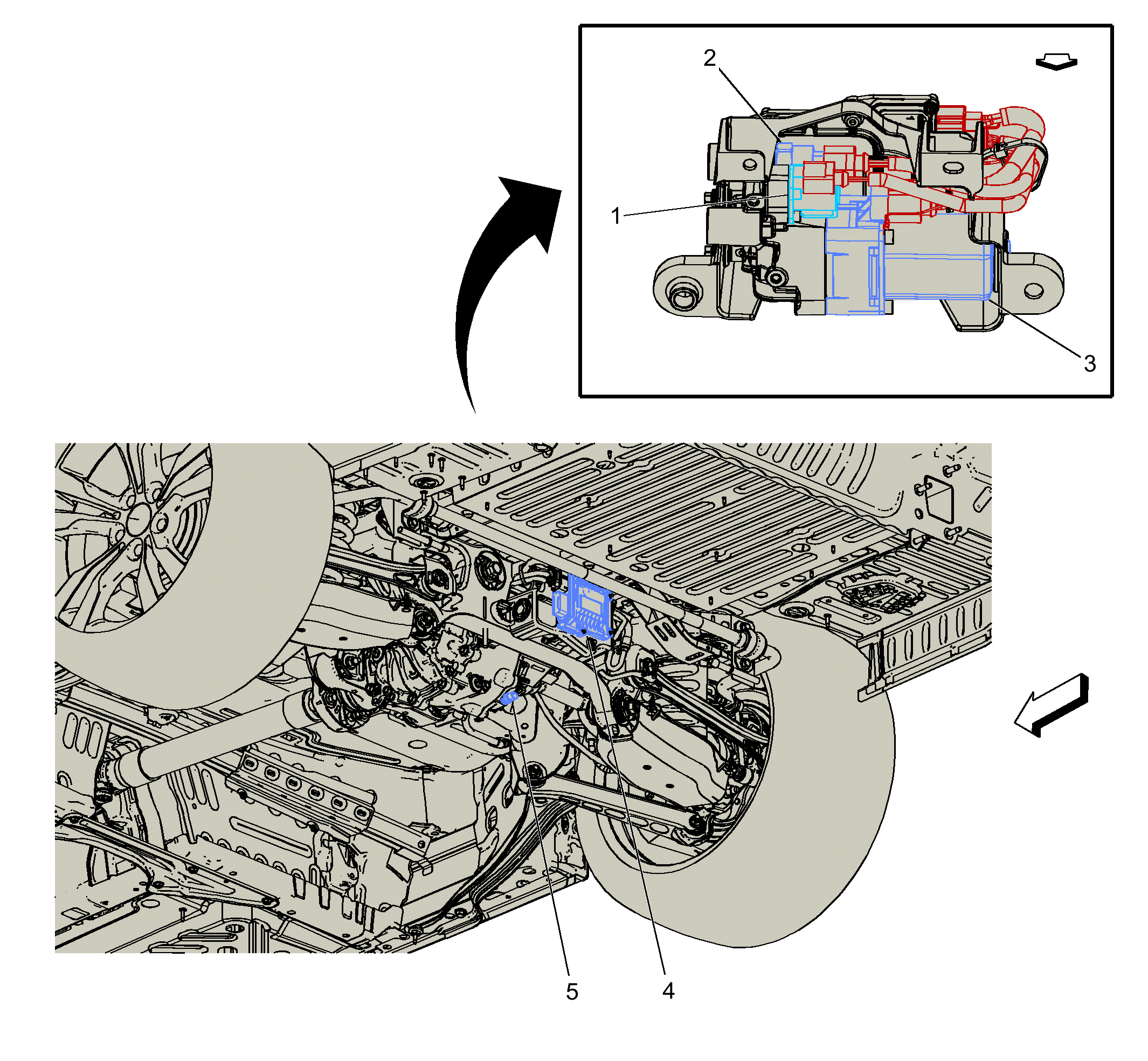 2
1
3
5
4