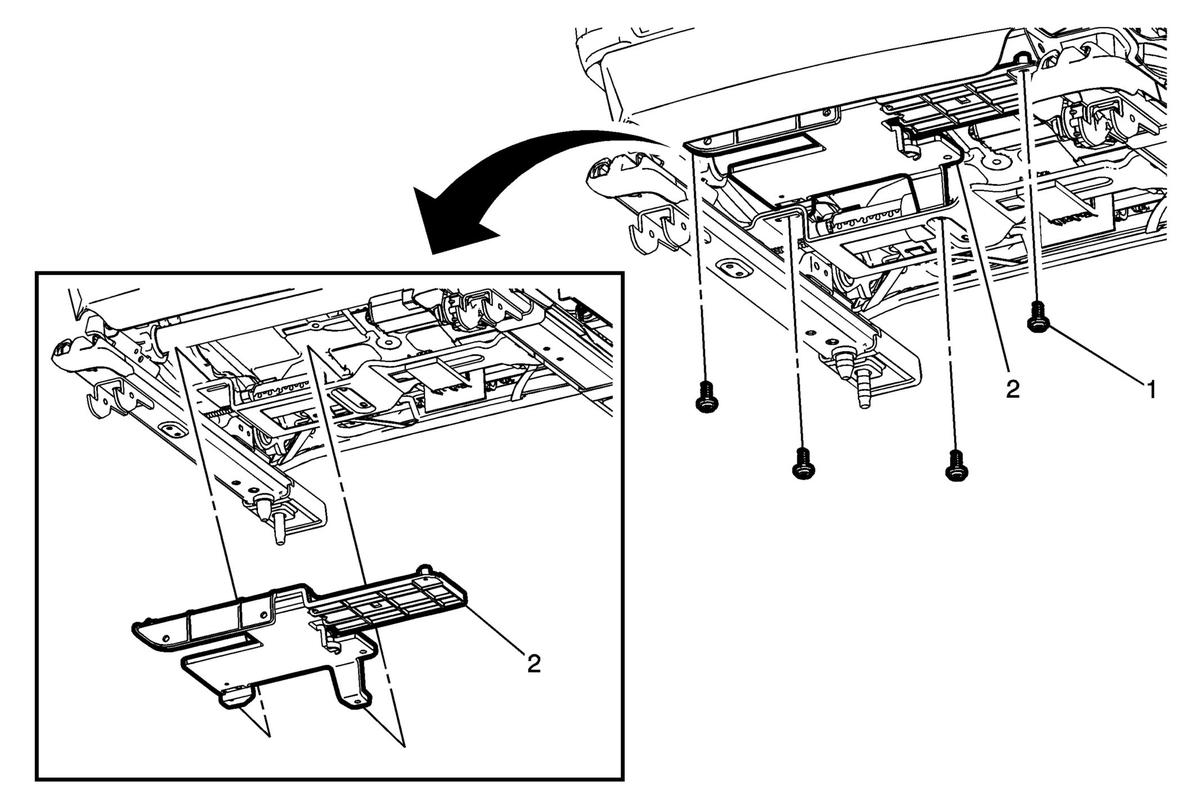 2
1
2