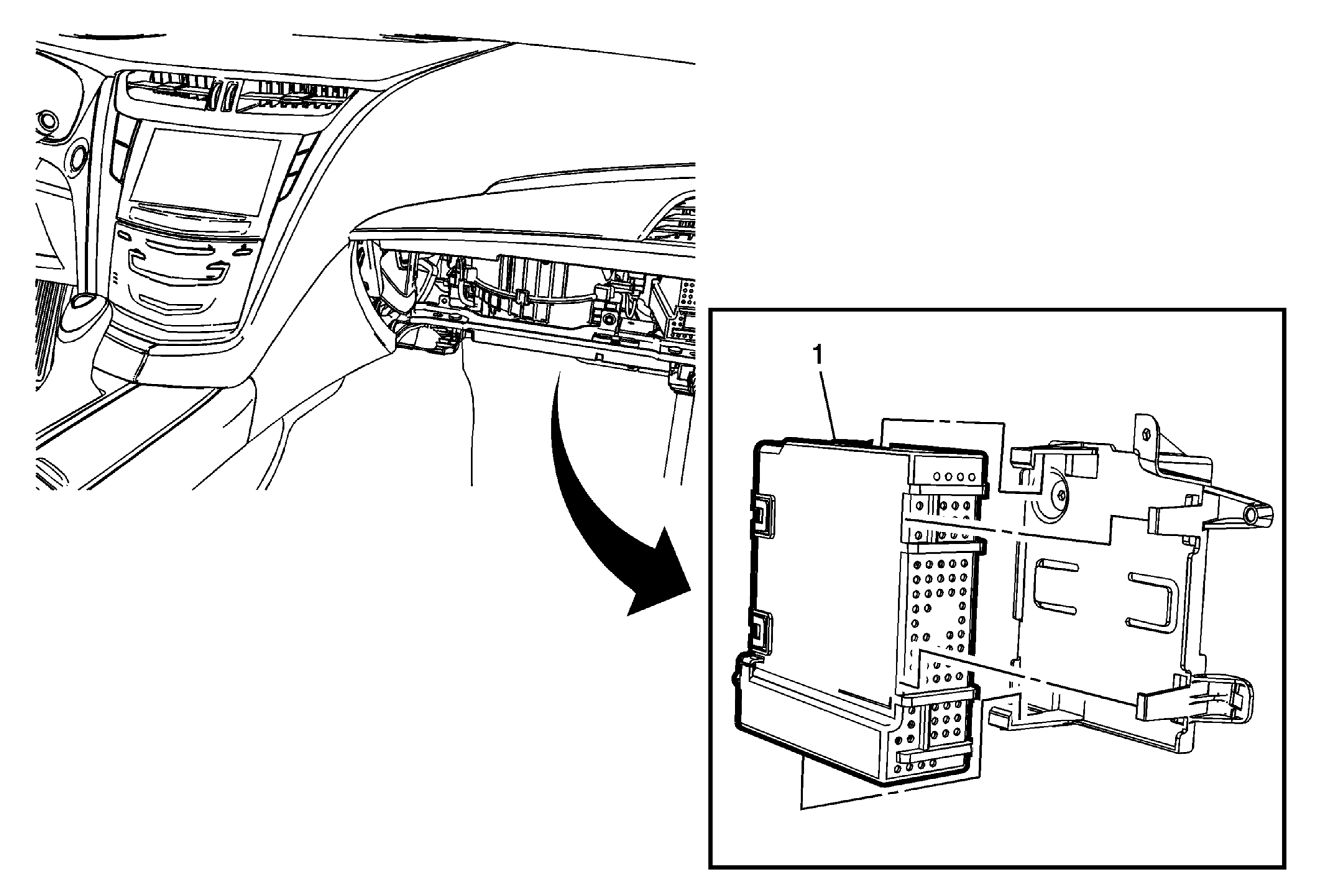 1