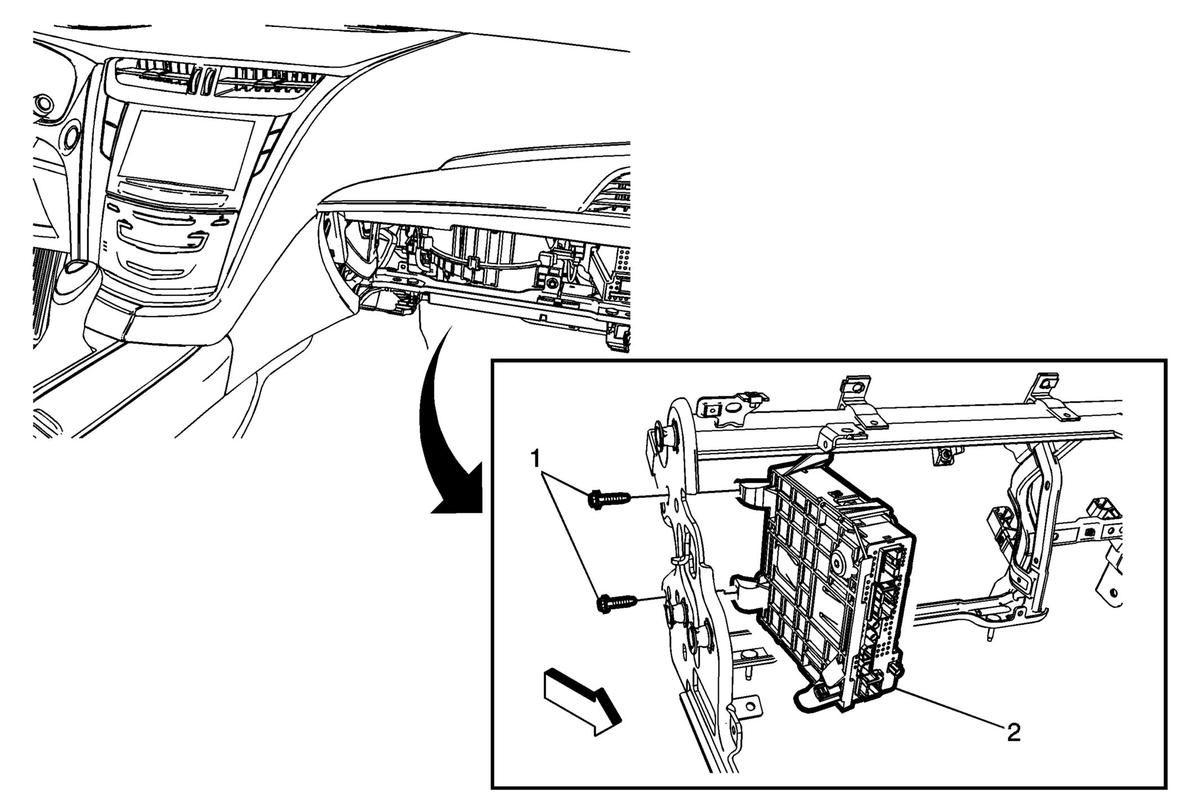 1
2