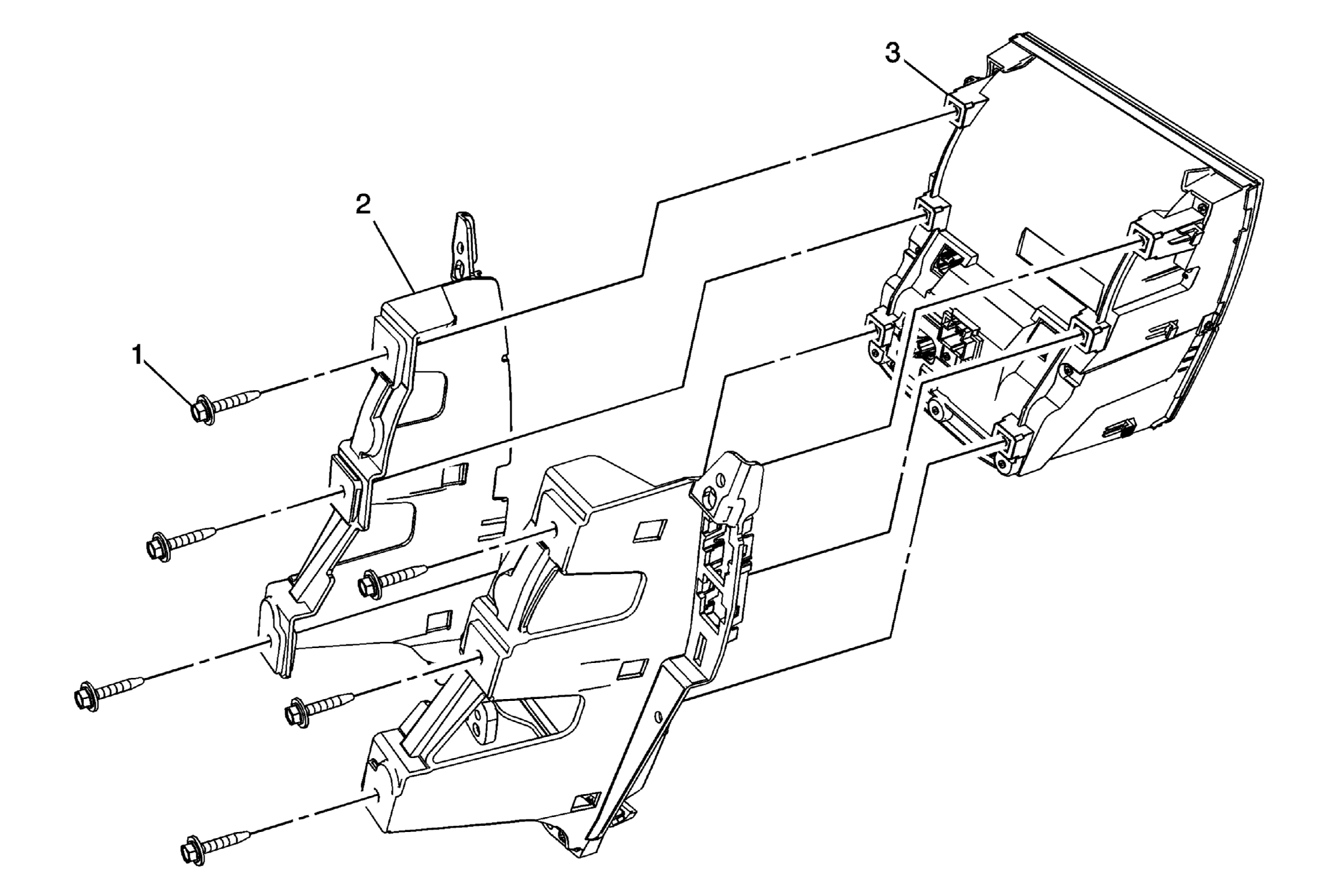 3
2
1