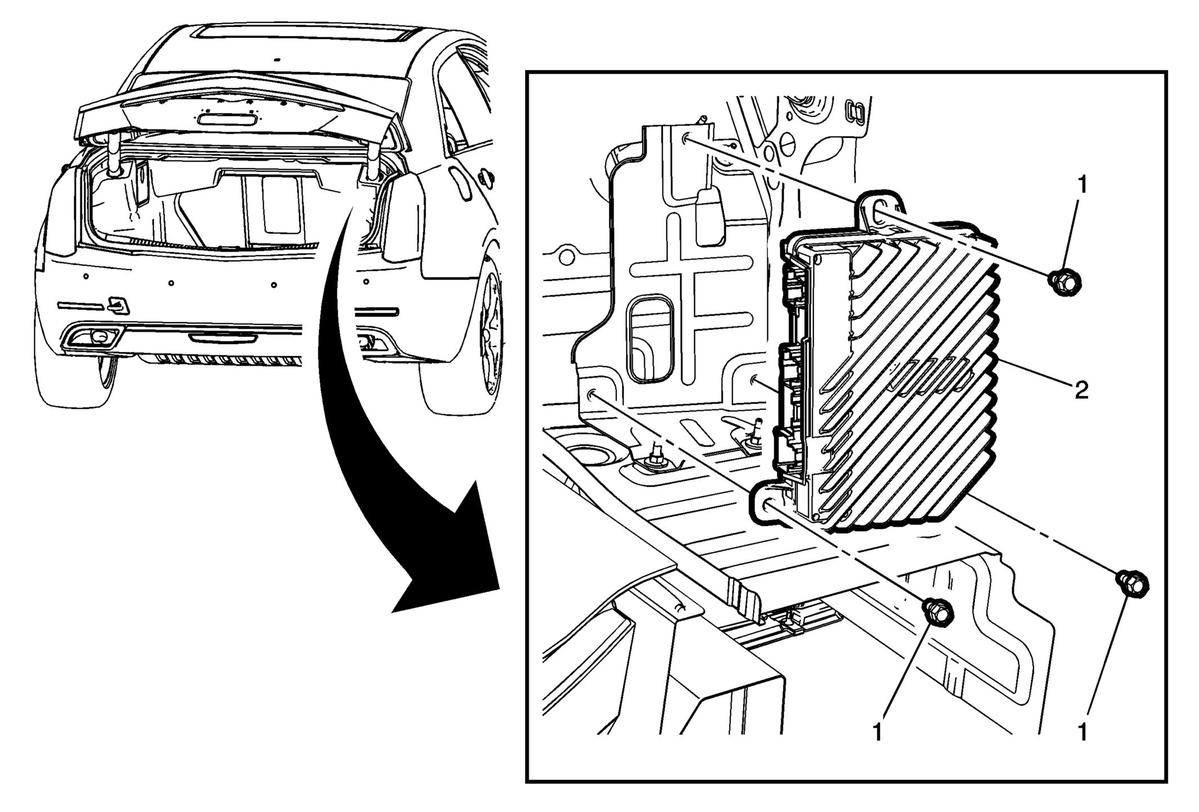 1
2
1
1