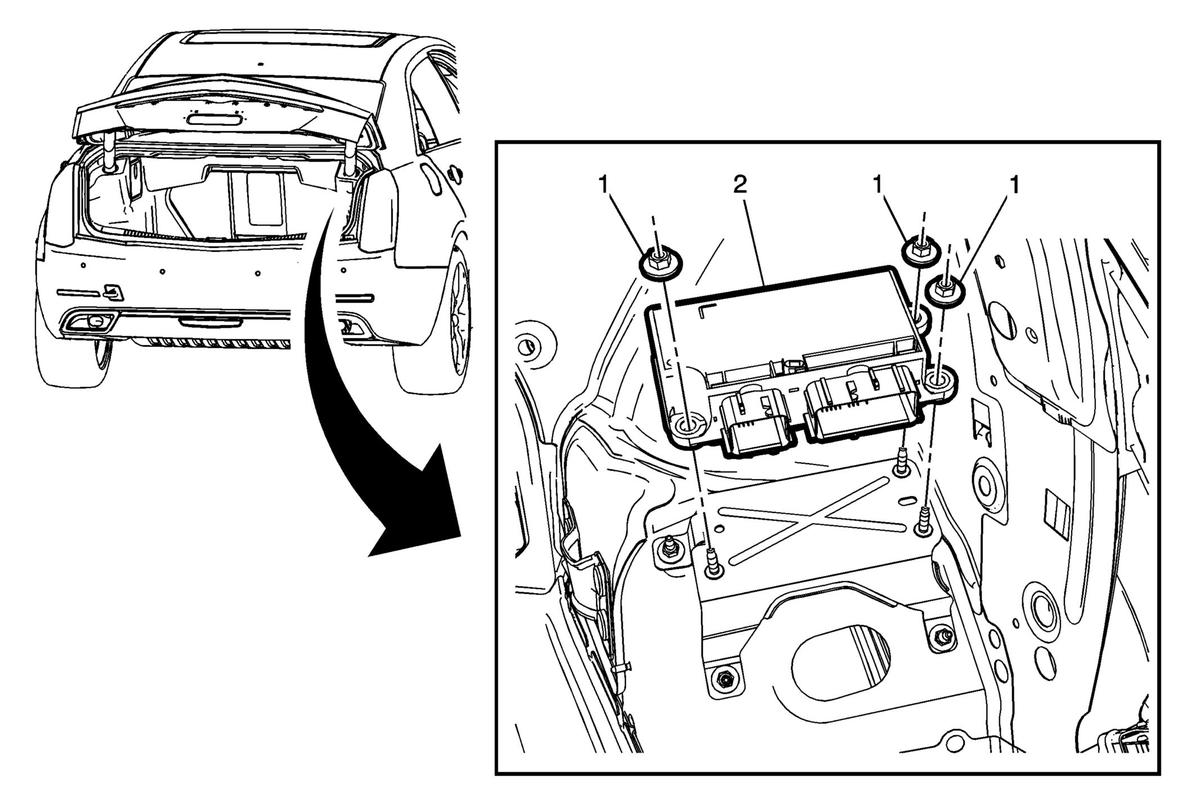 1 2 1 1