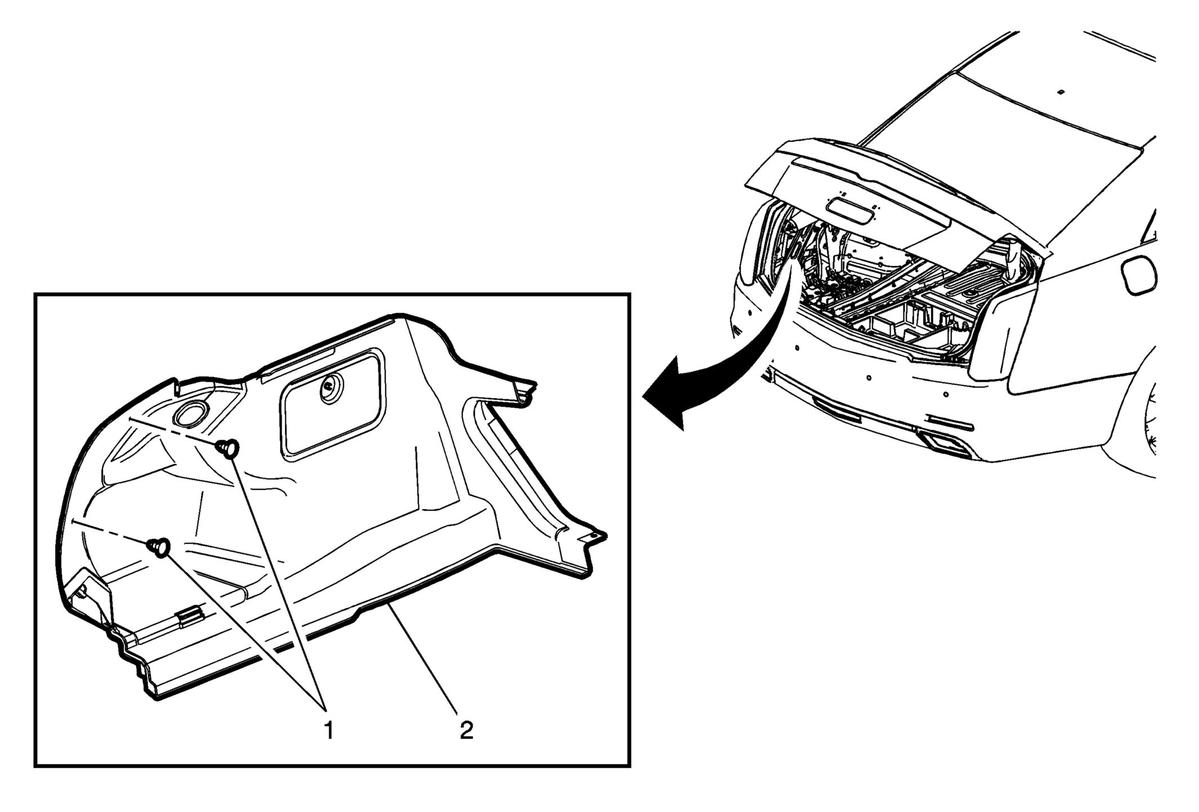 1
2