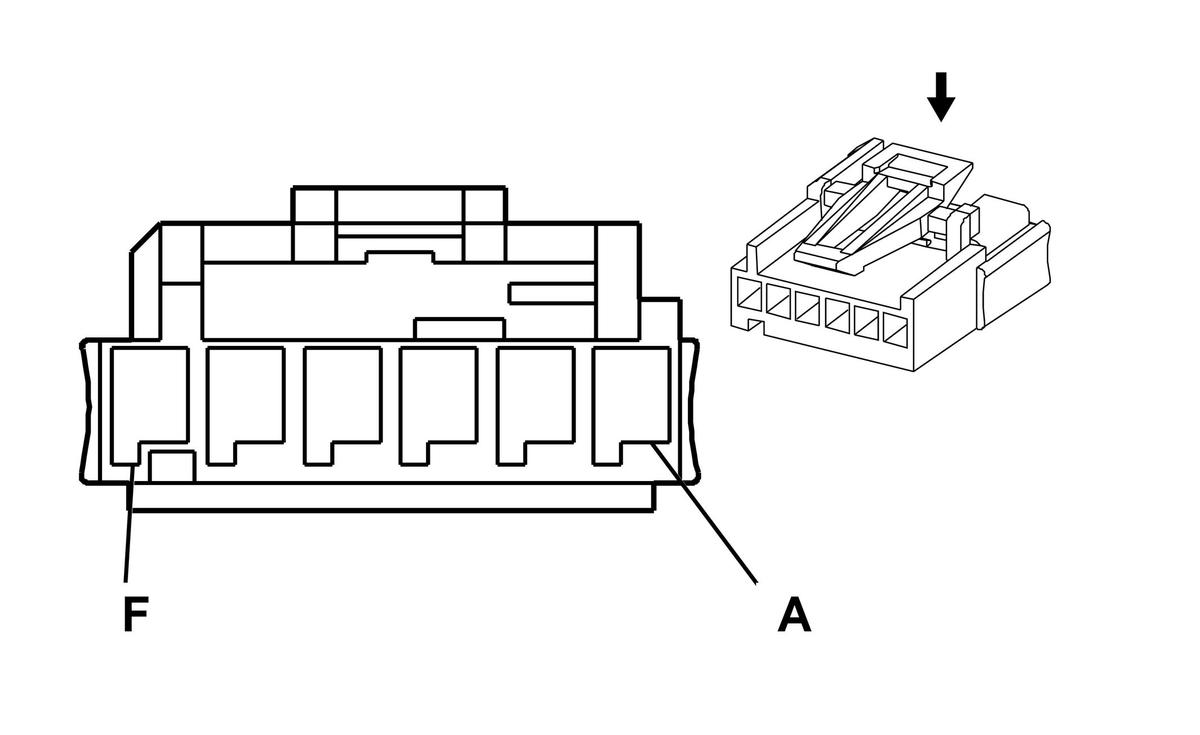 F
A