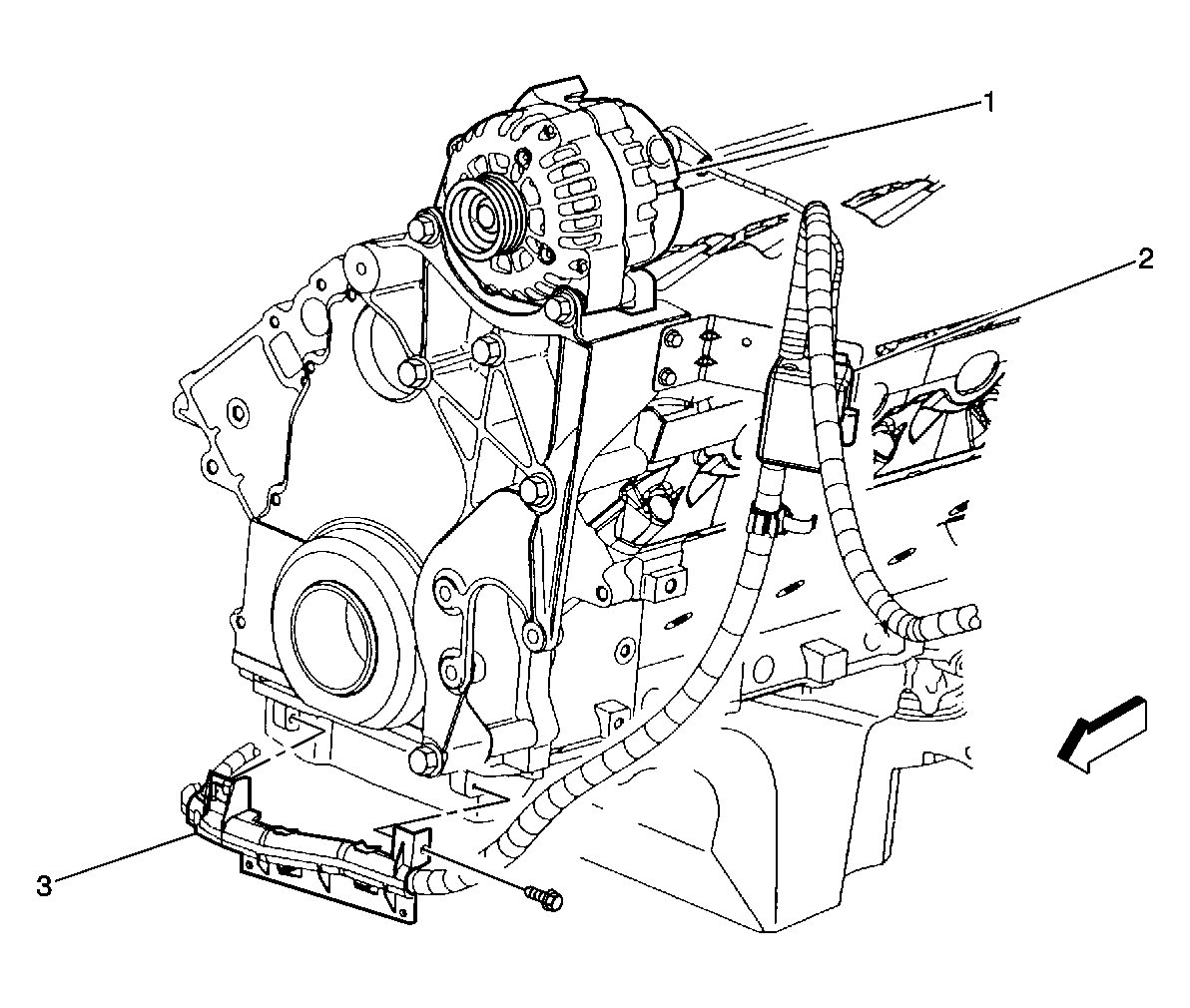 1
2
3