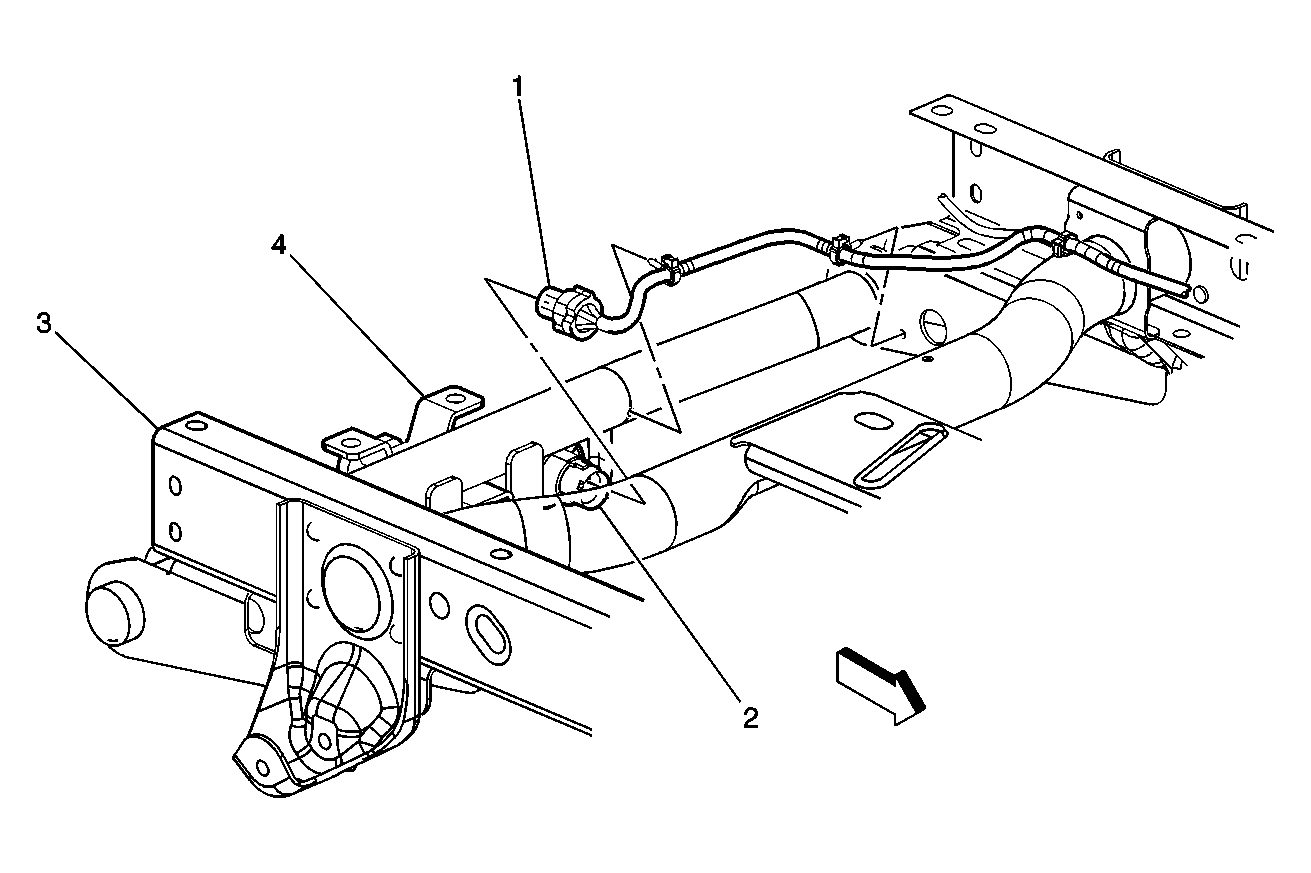 1
4
3
2