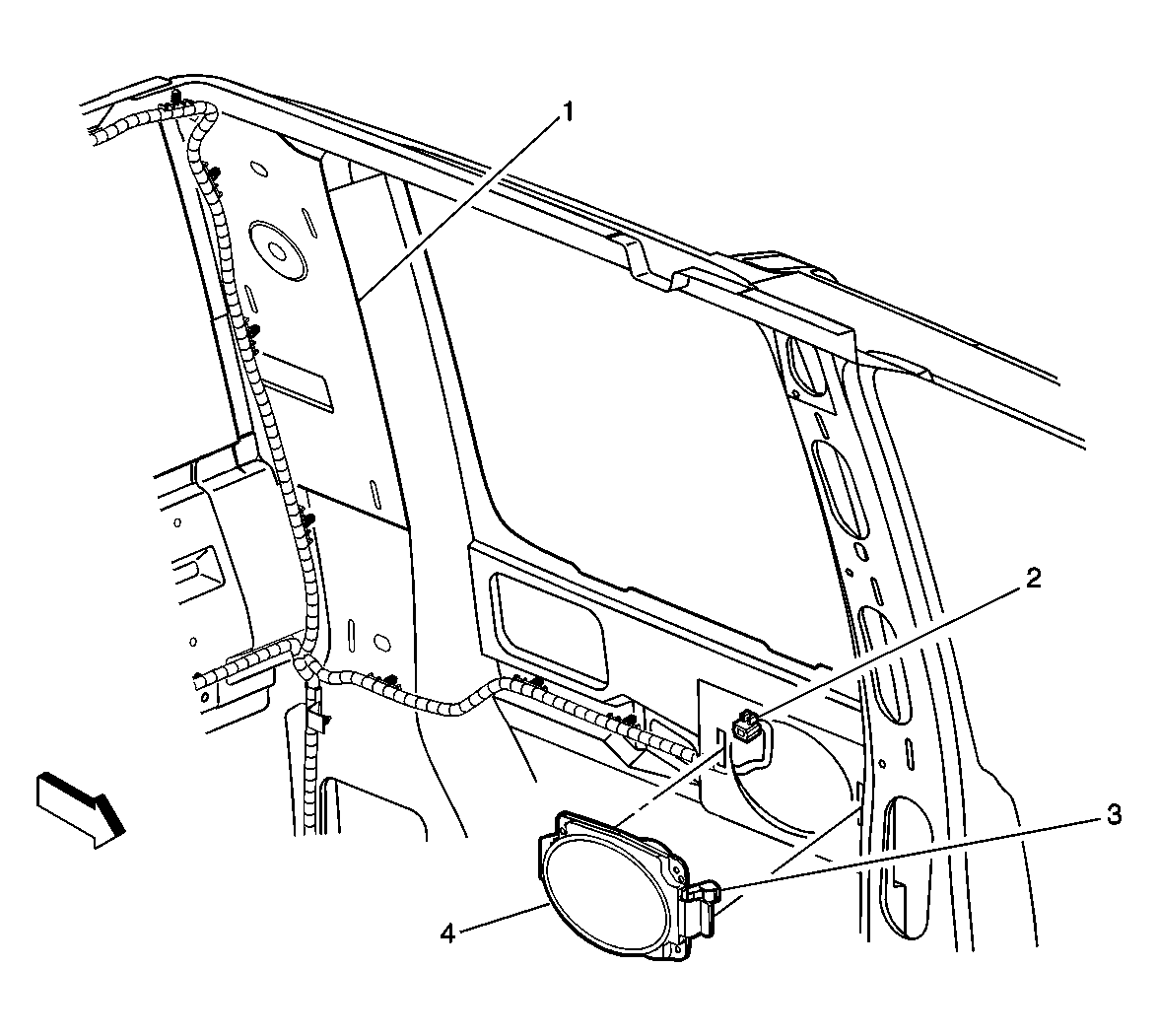 1
2
3
4