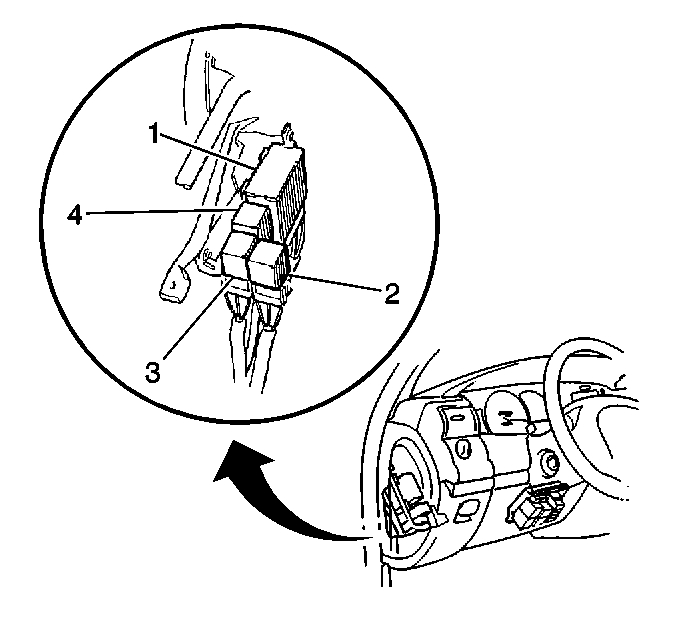 1
4
2
3