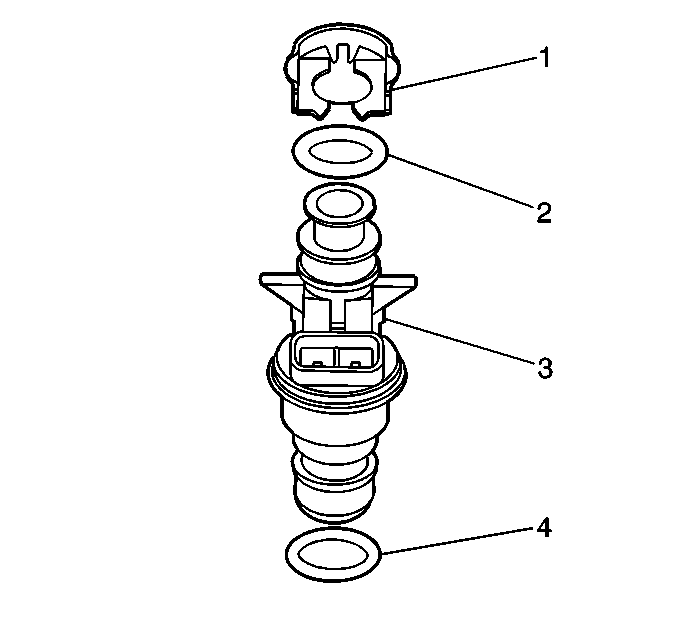 1

2

3

4