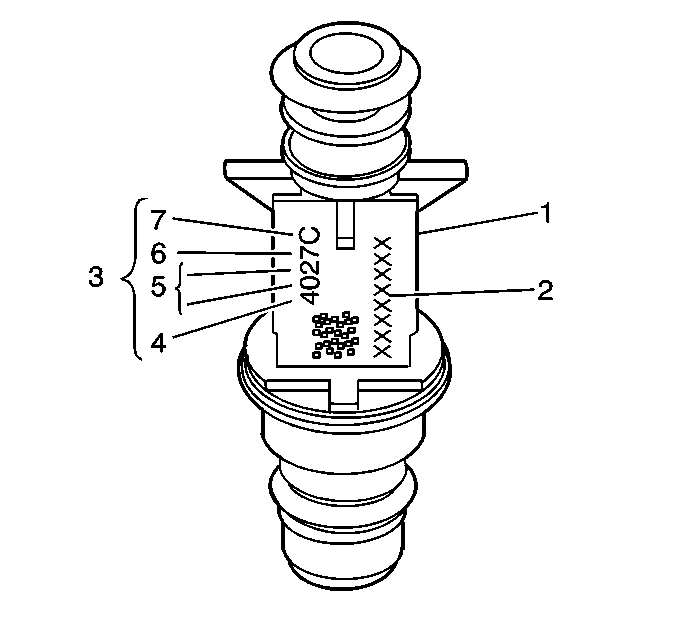 7
6
3
5
4
4027C
XXXXXXXX
1
2