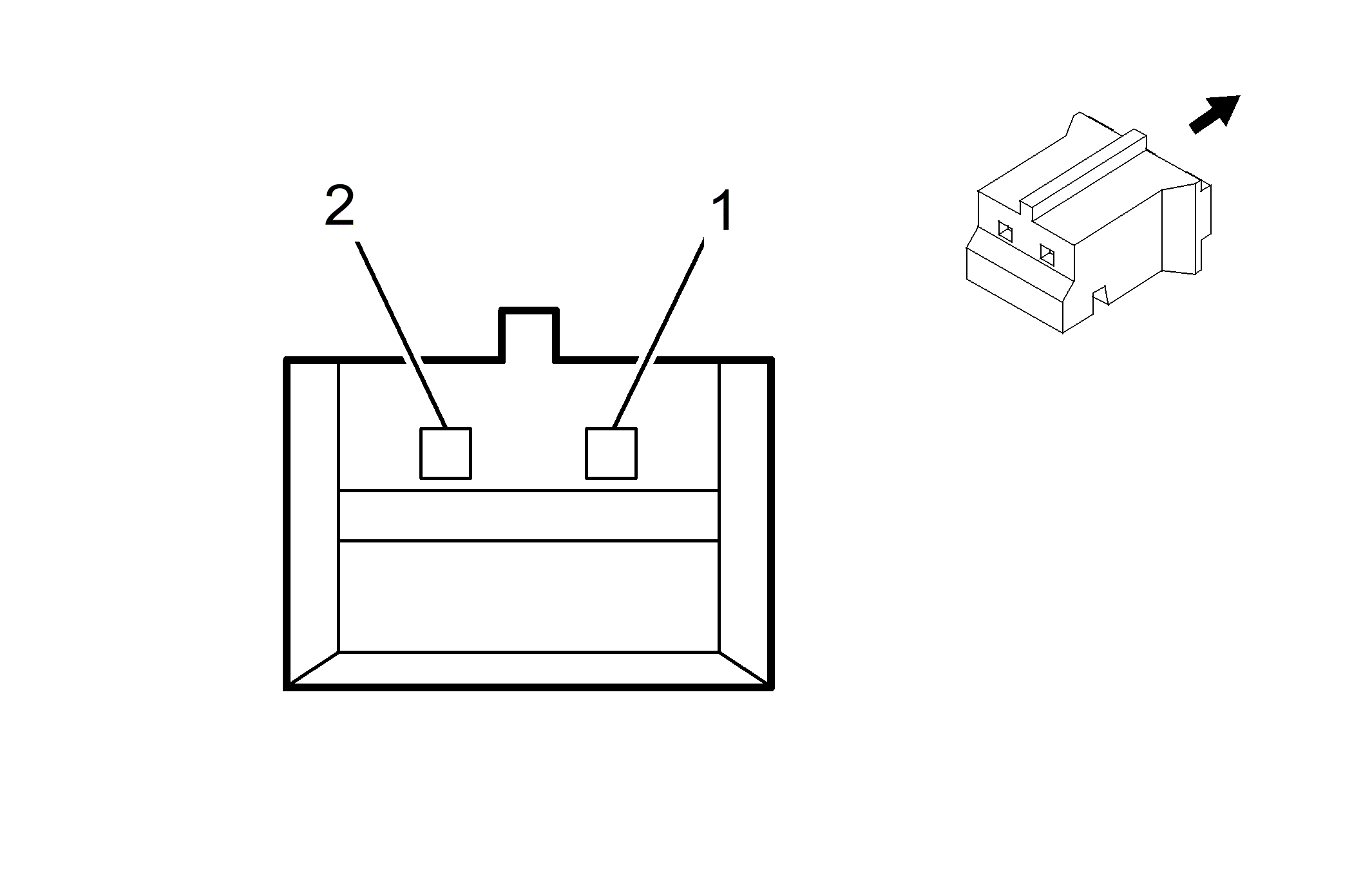 2
1