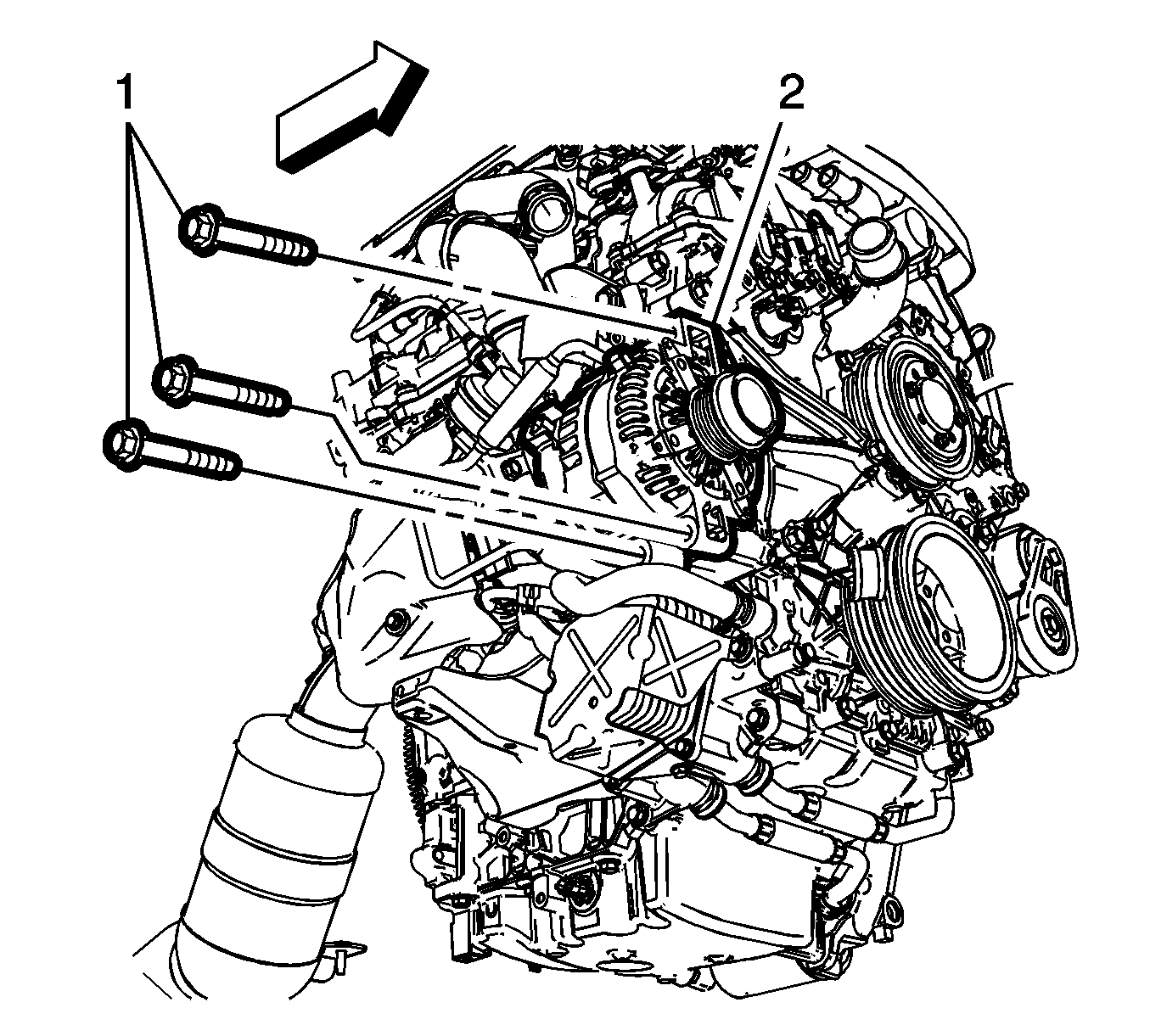 1
2