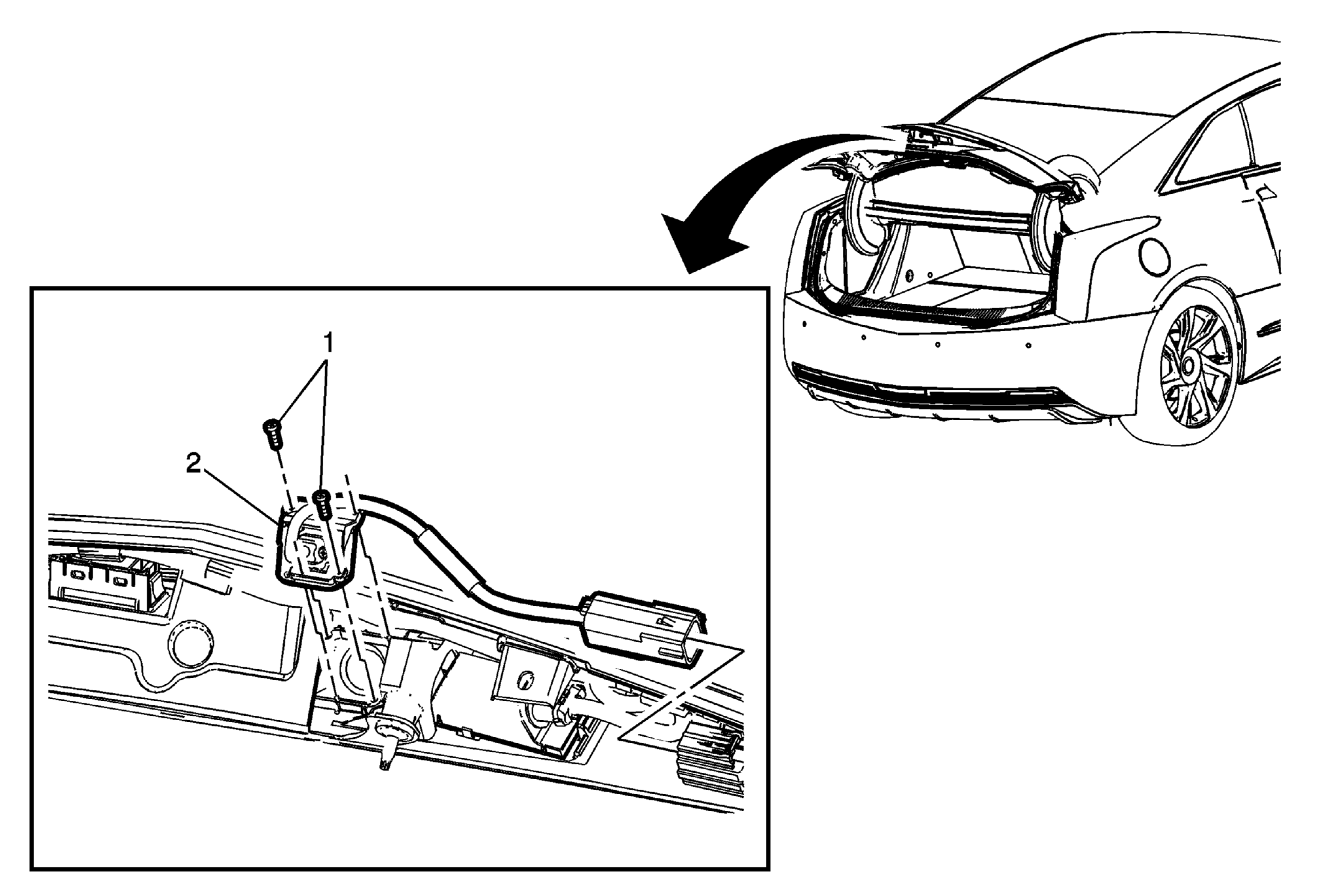 1
2