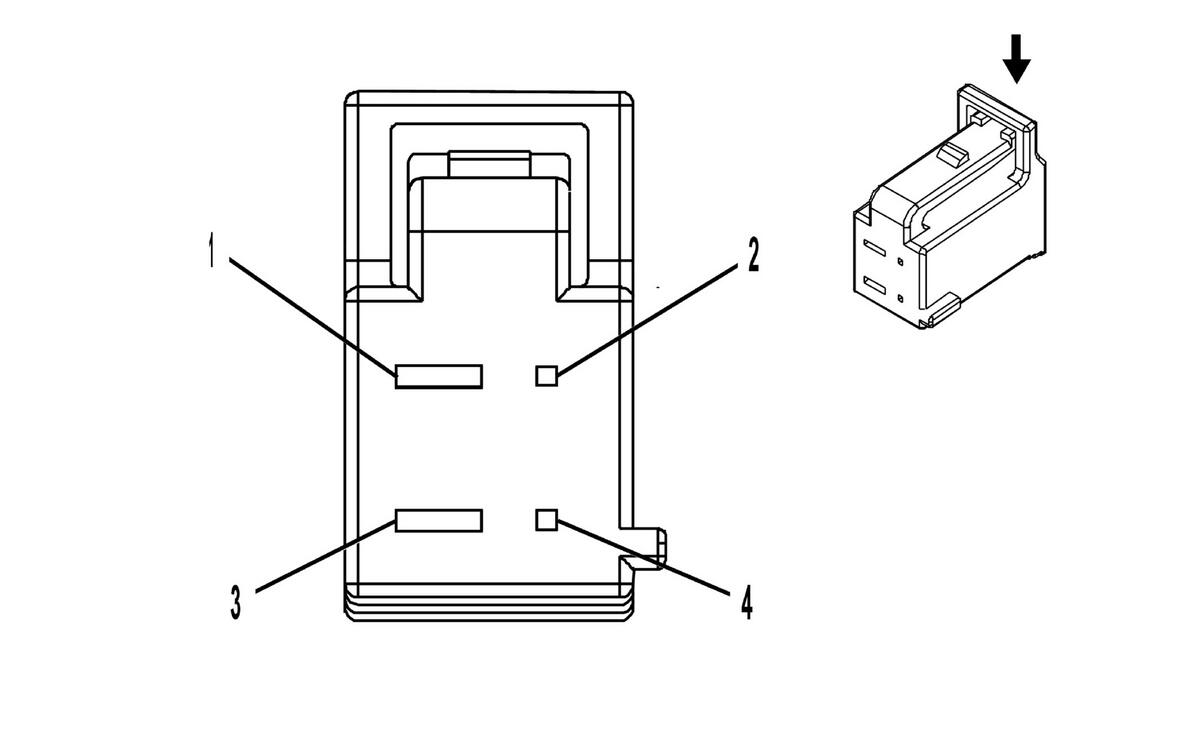 1
2
3
4