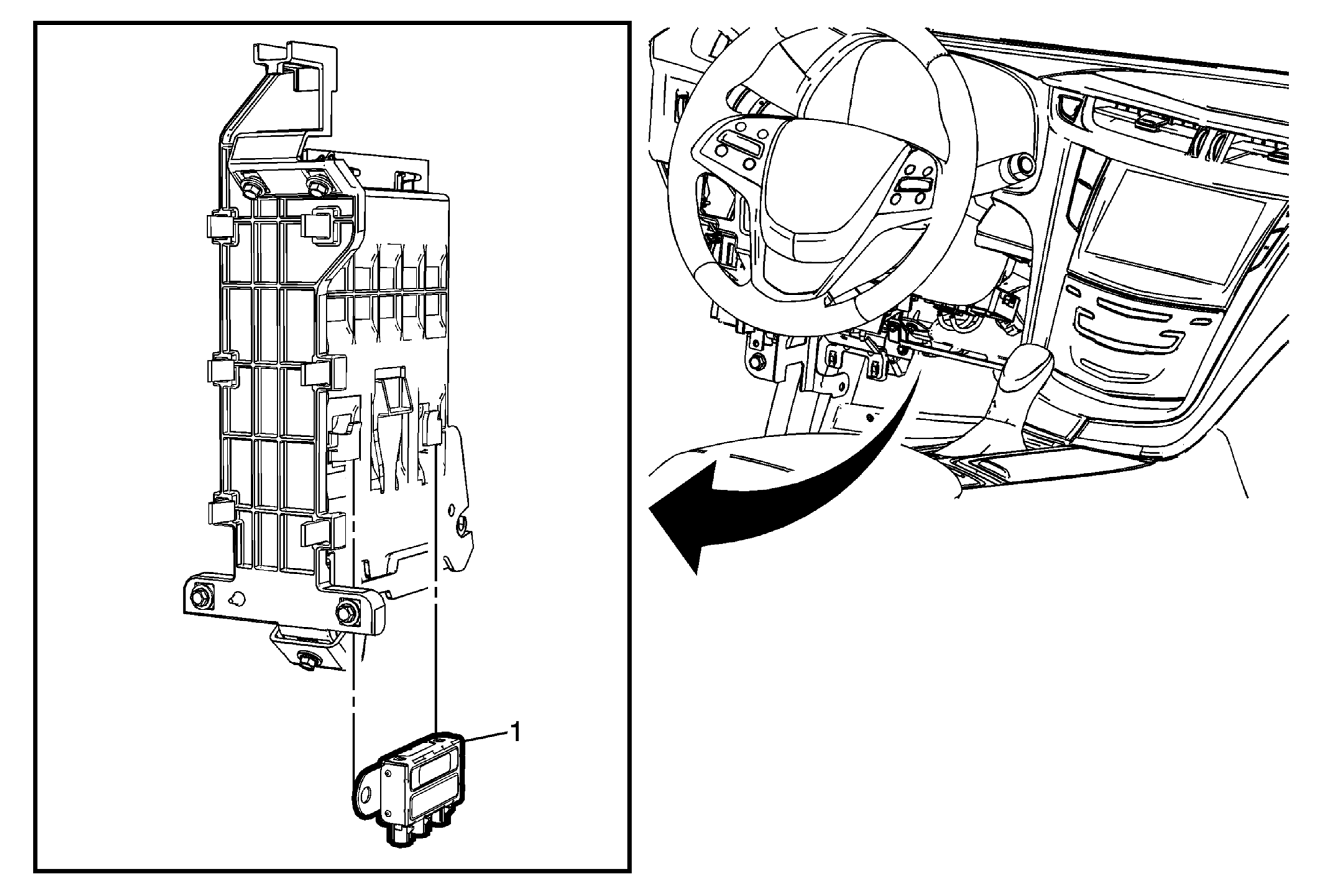 1