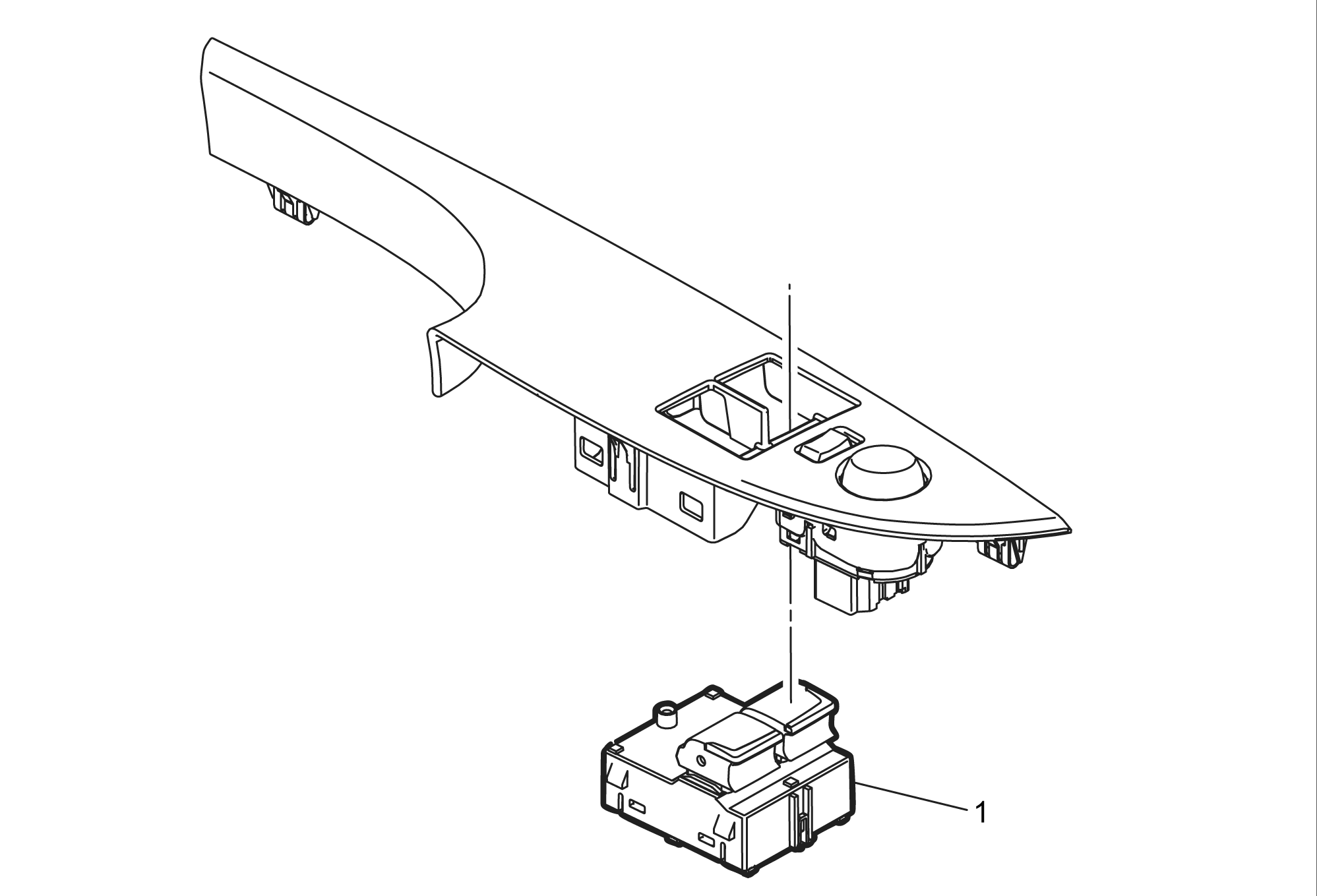 1