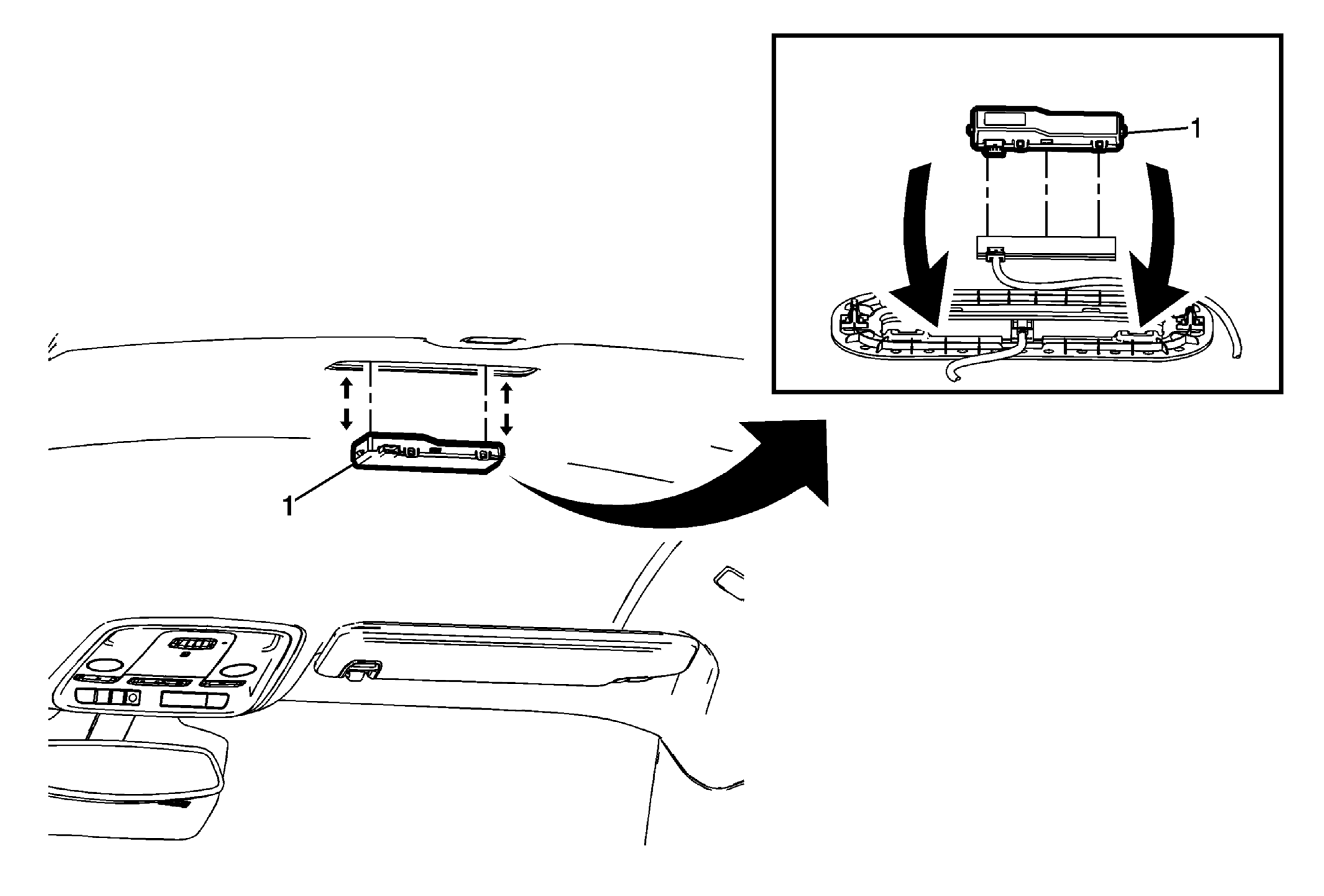 1

1