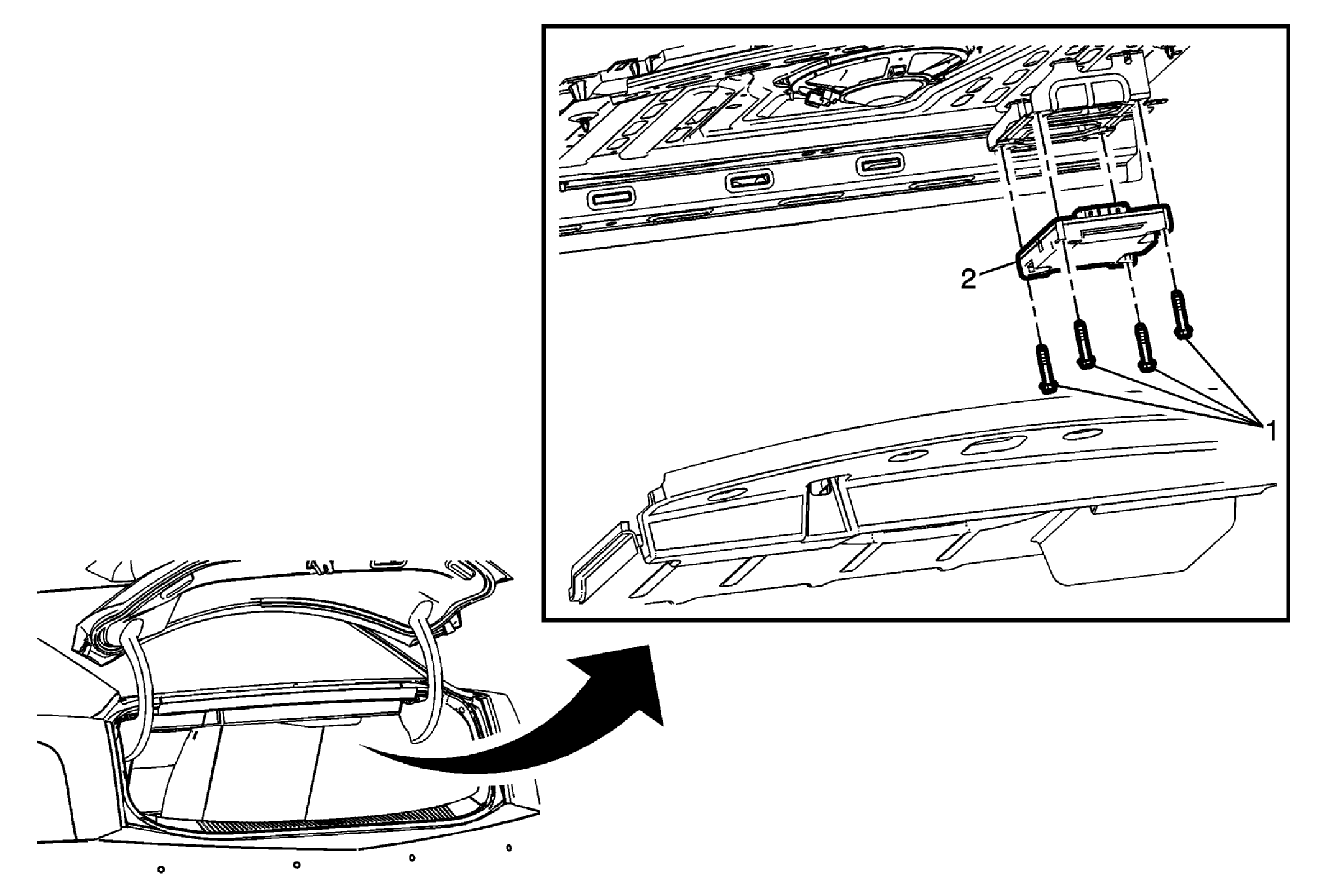 2
1