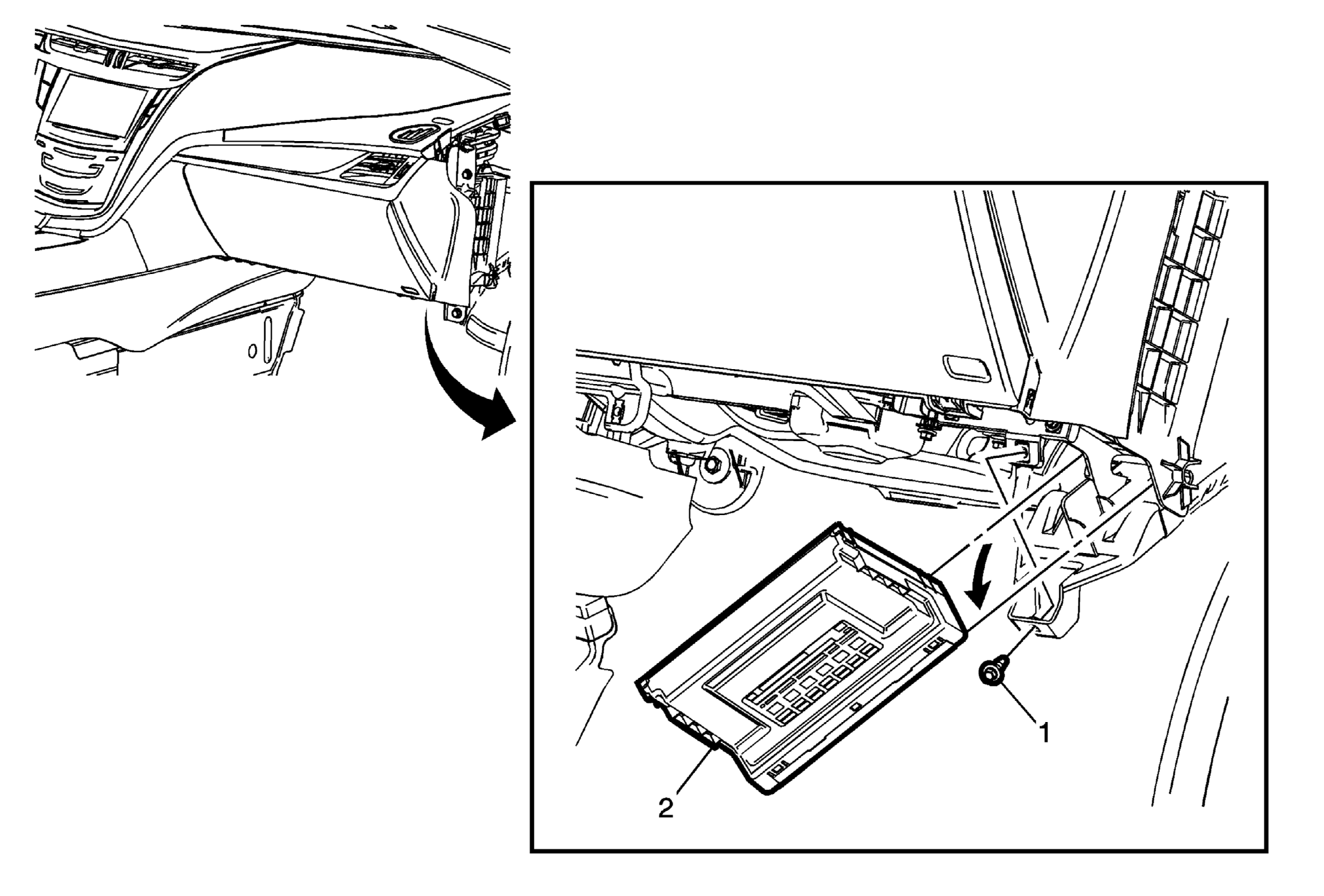 1
2