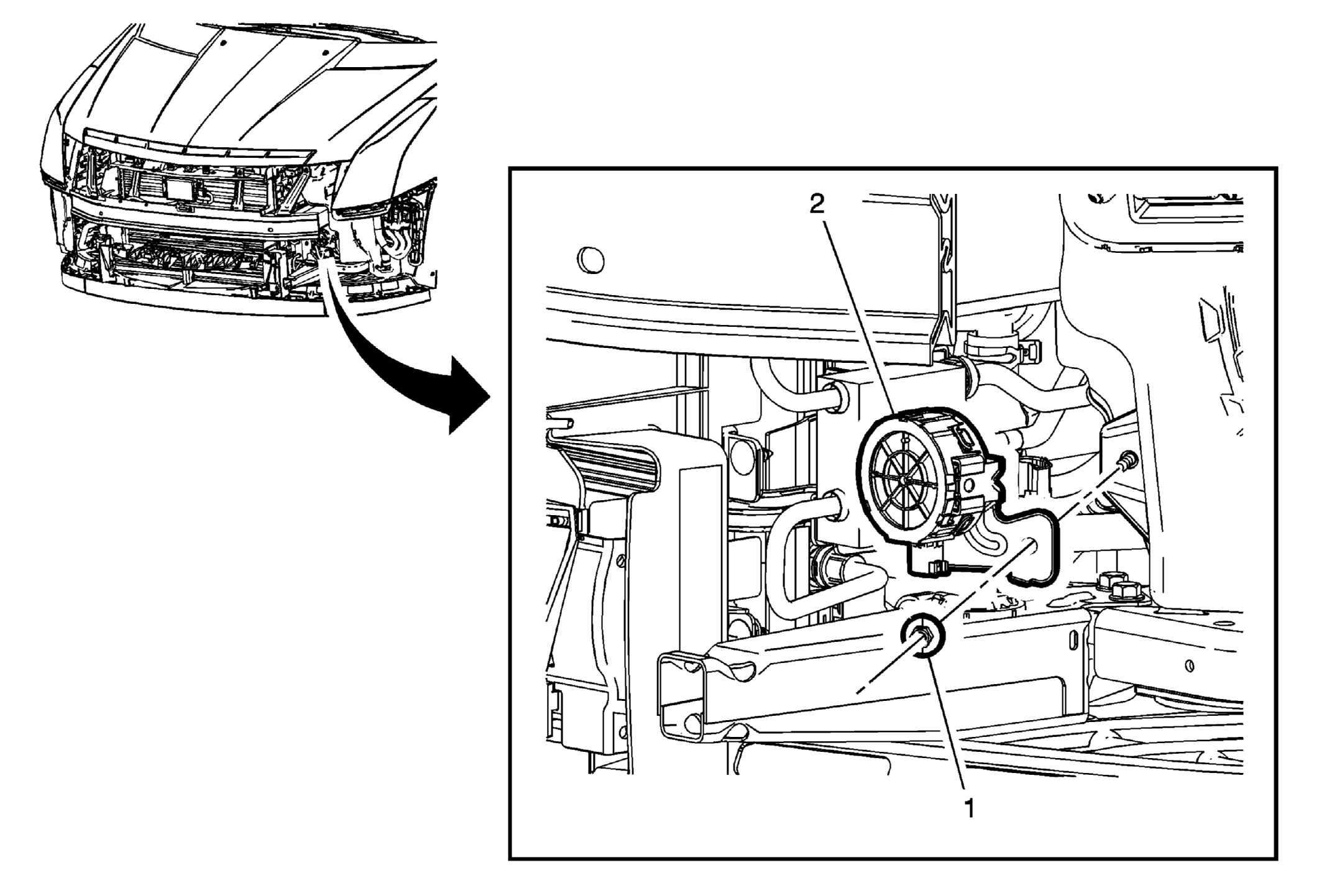 2

1