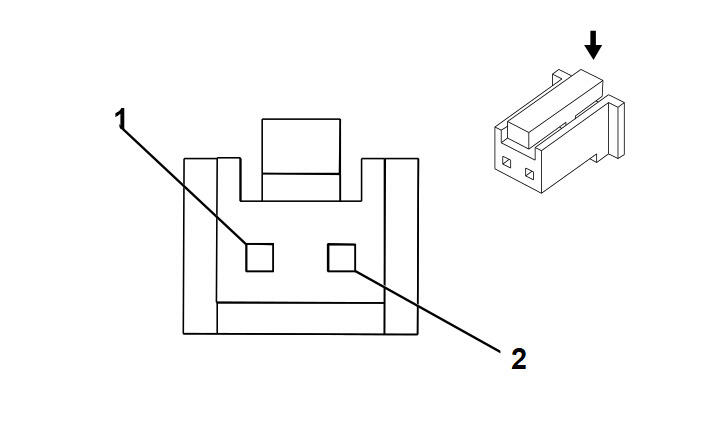 1

2