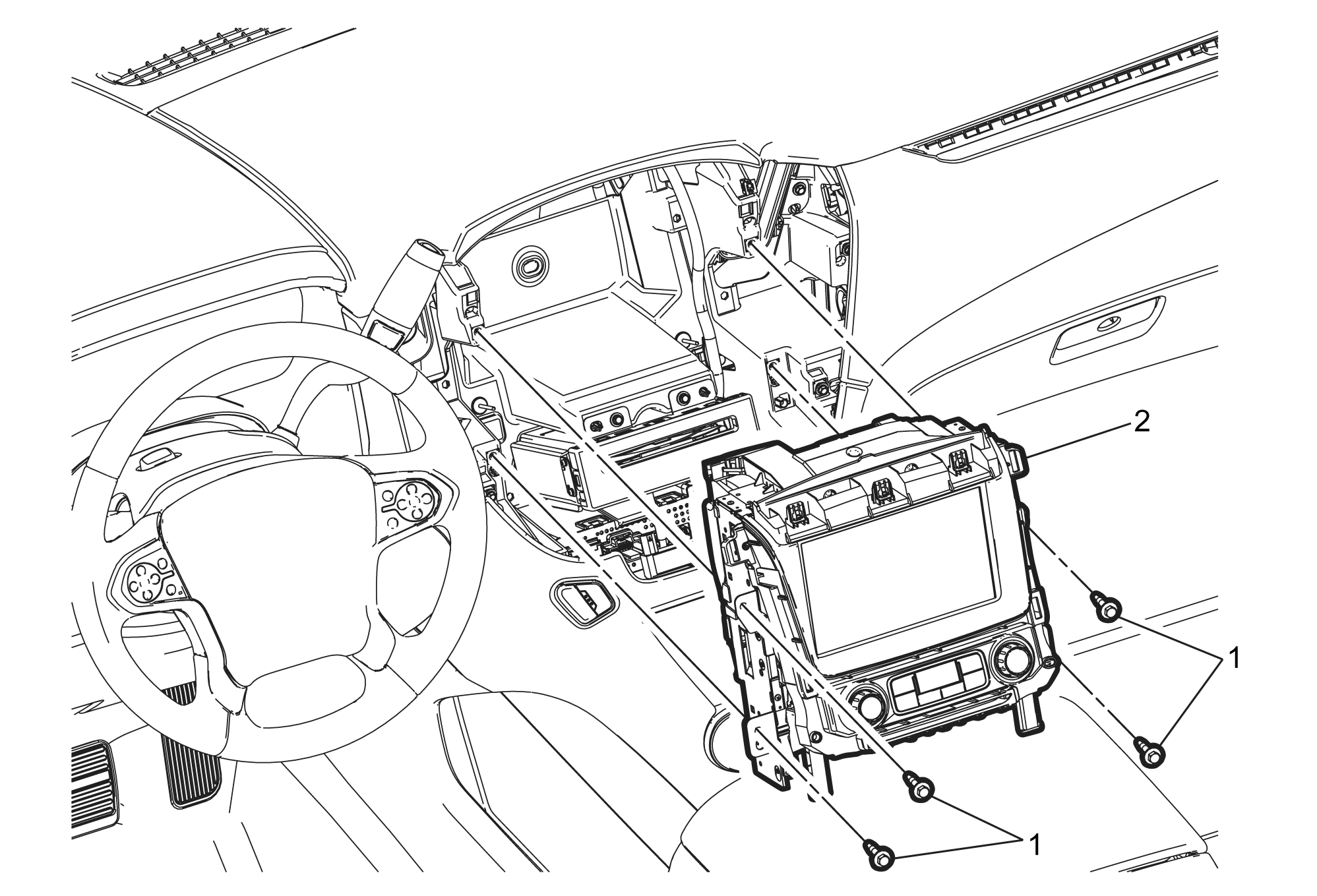 2
1
1