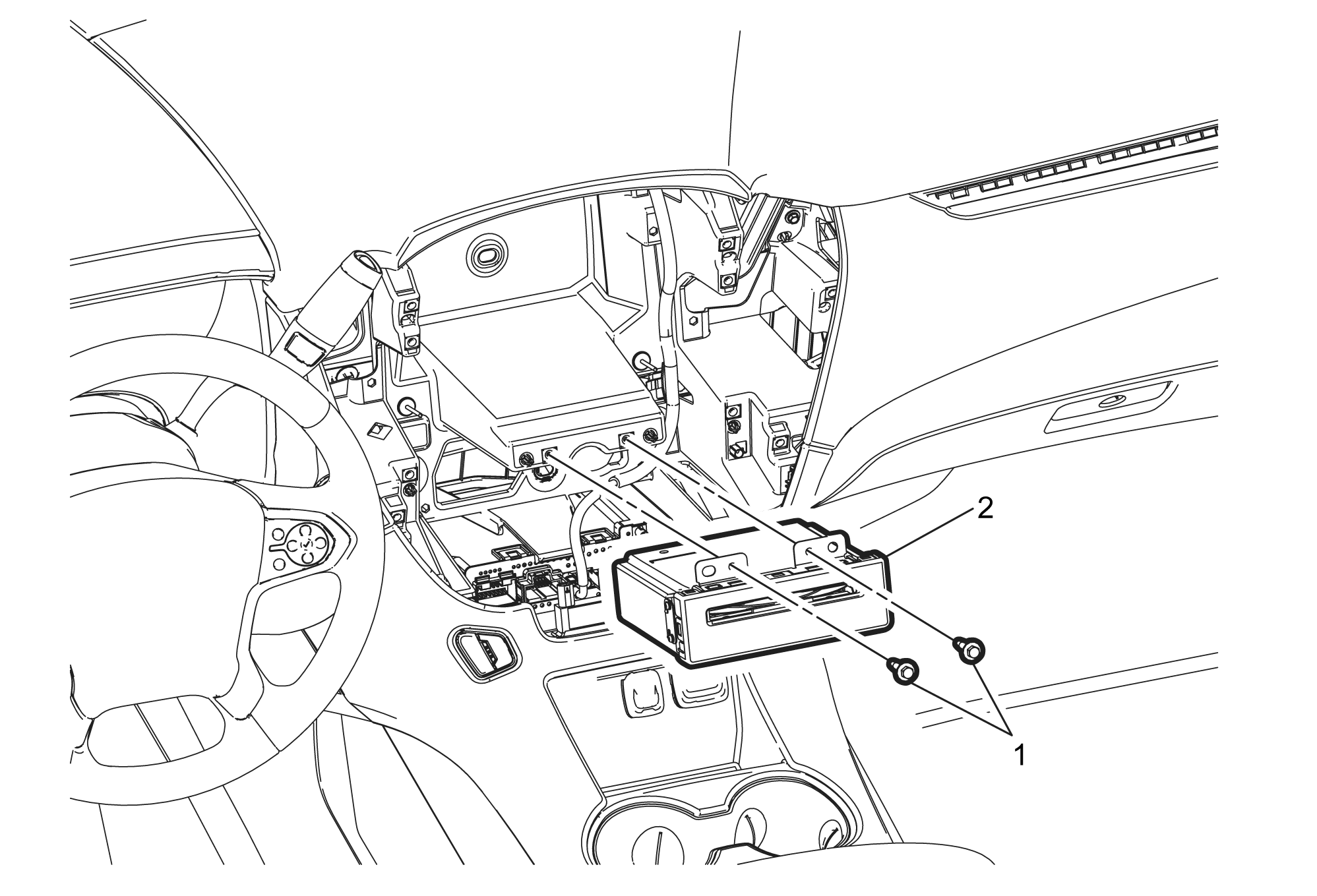 2

1