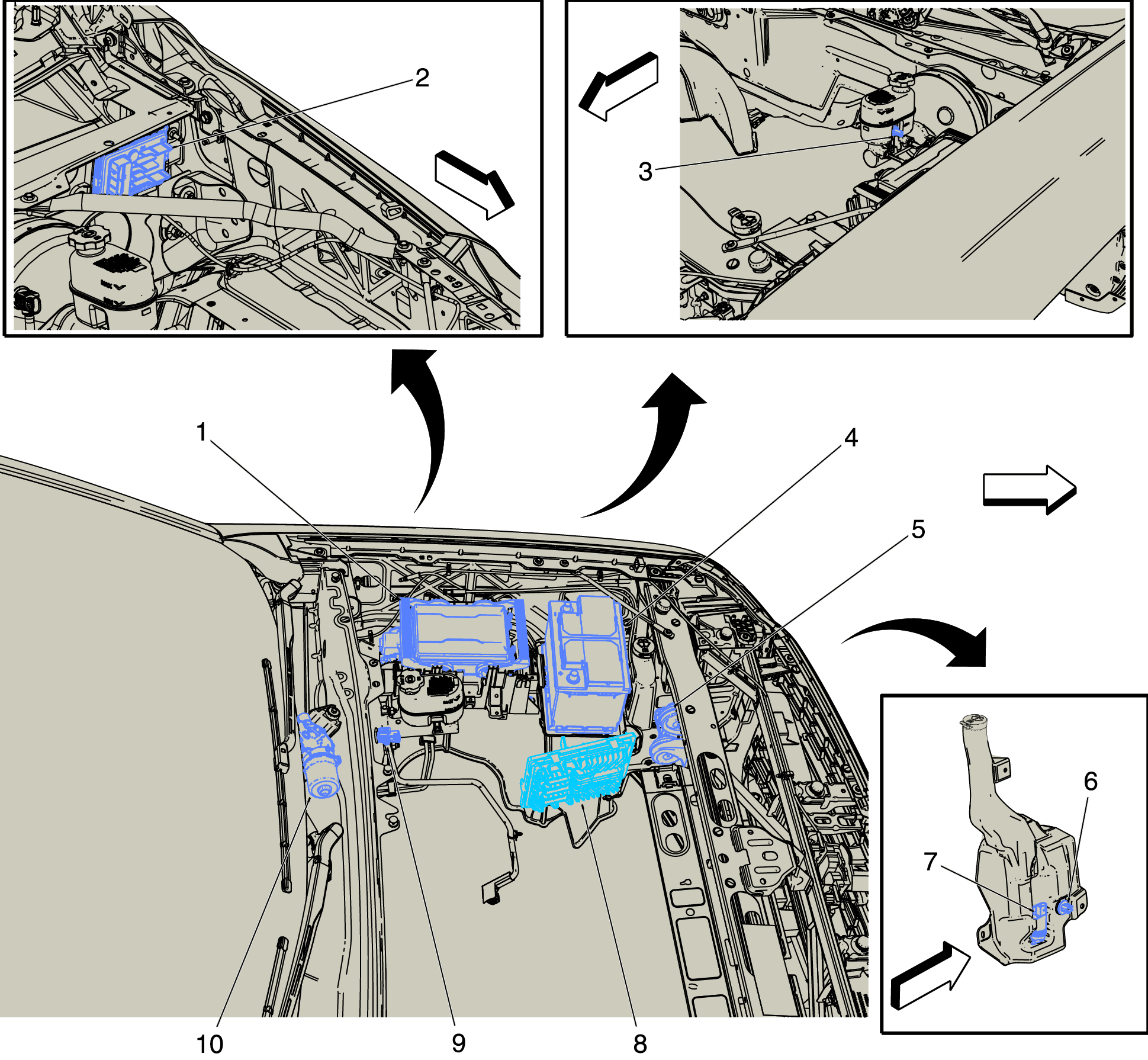 2

3

1

4

5

6

7

10

9

8