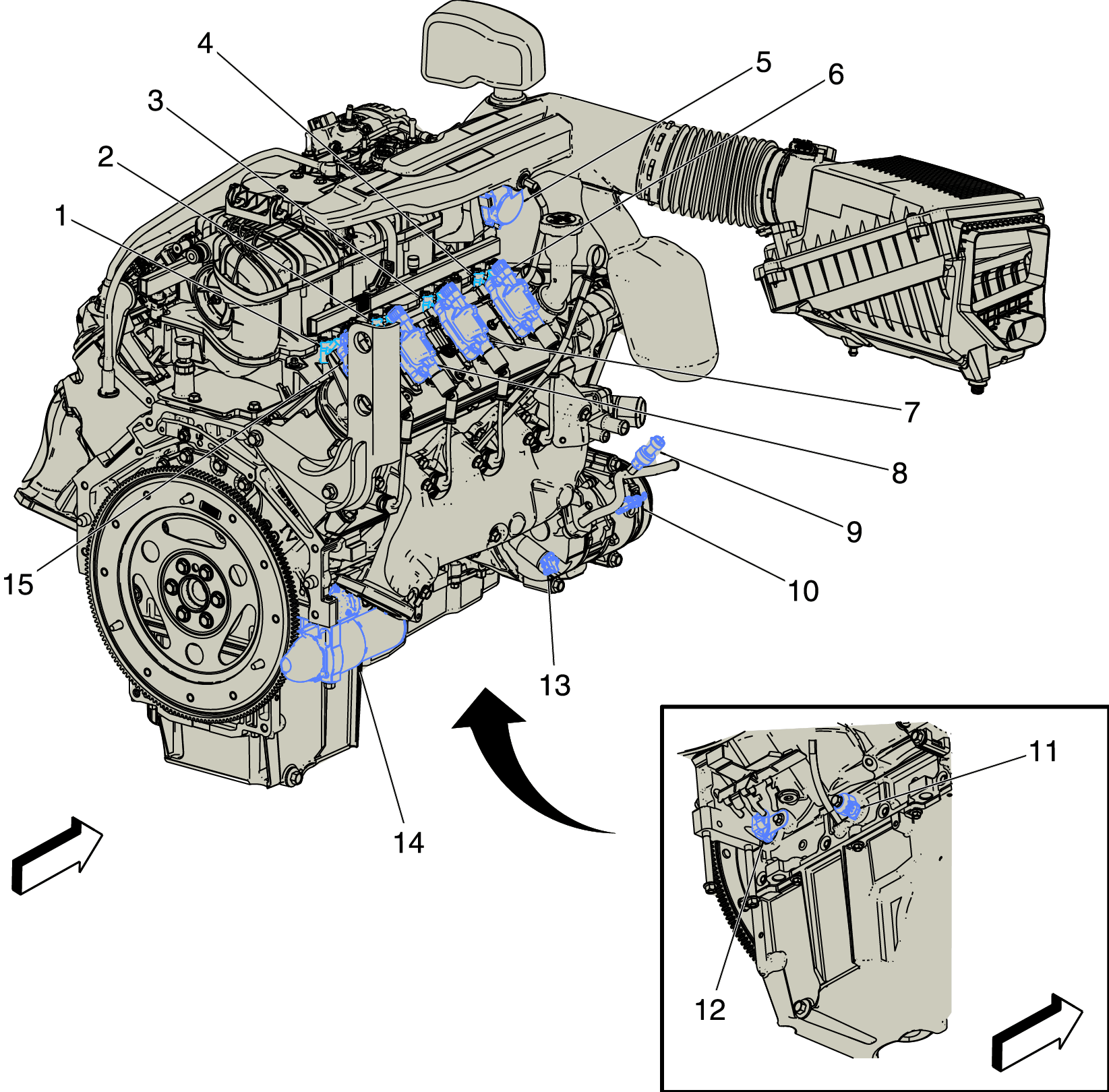 4
5
6
3
2
1
7
8
9
10
15
13
14
11
12