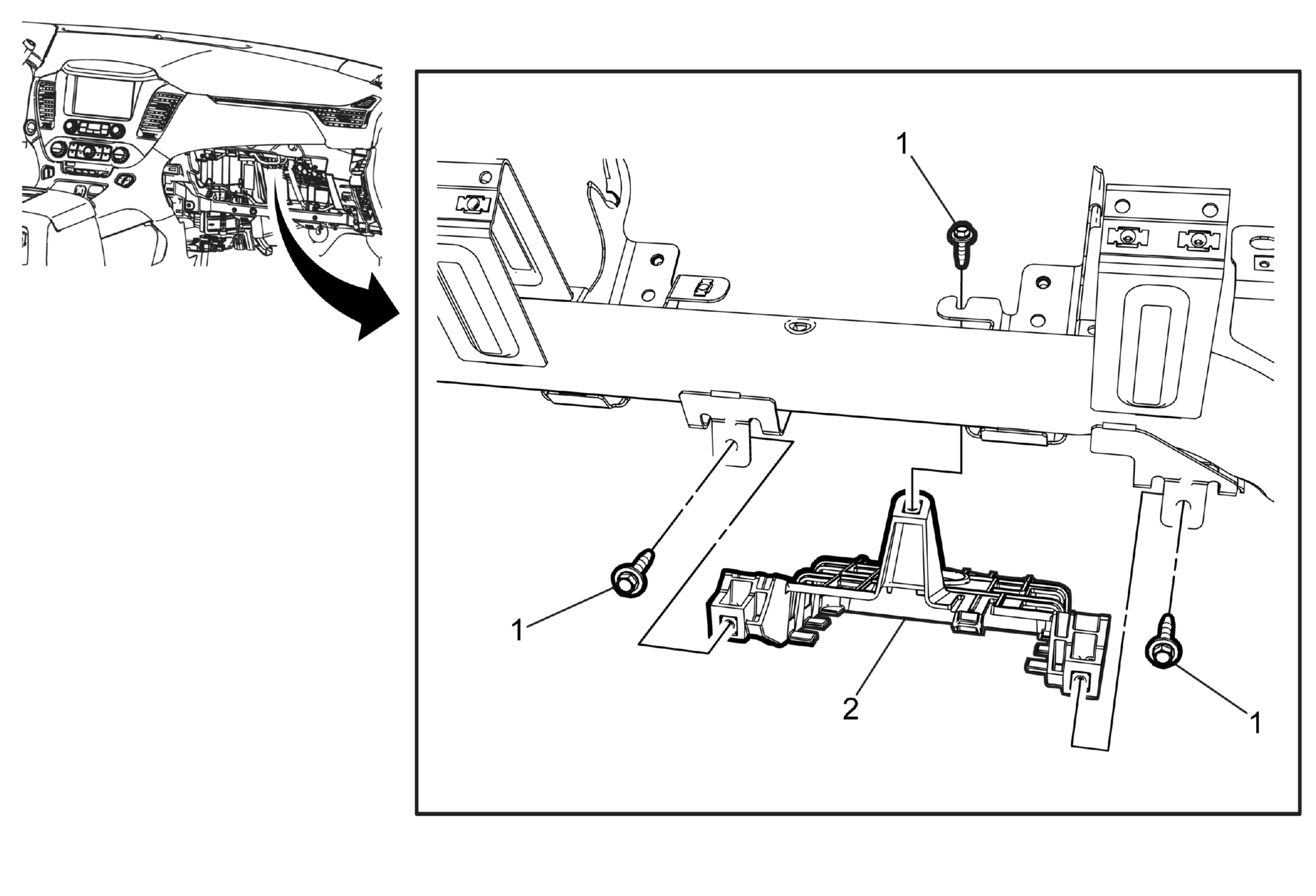 1
1
2
1