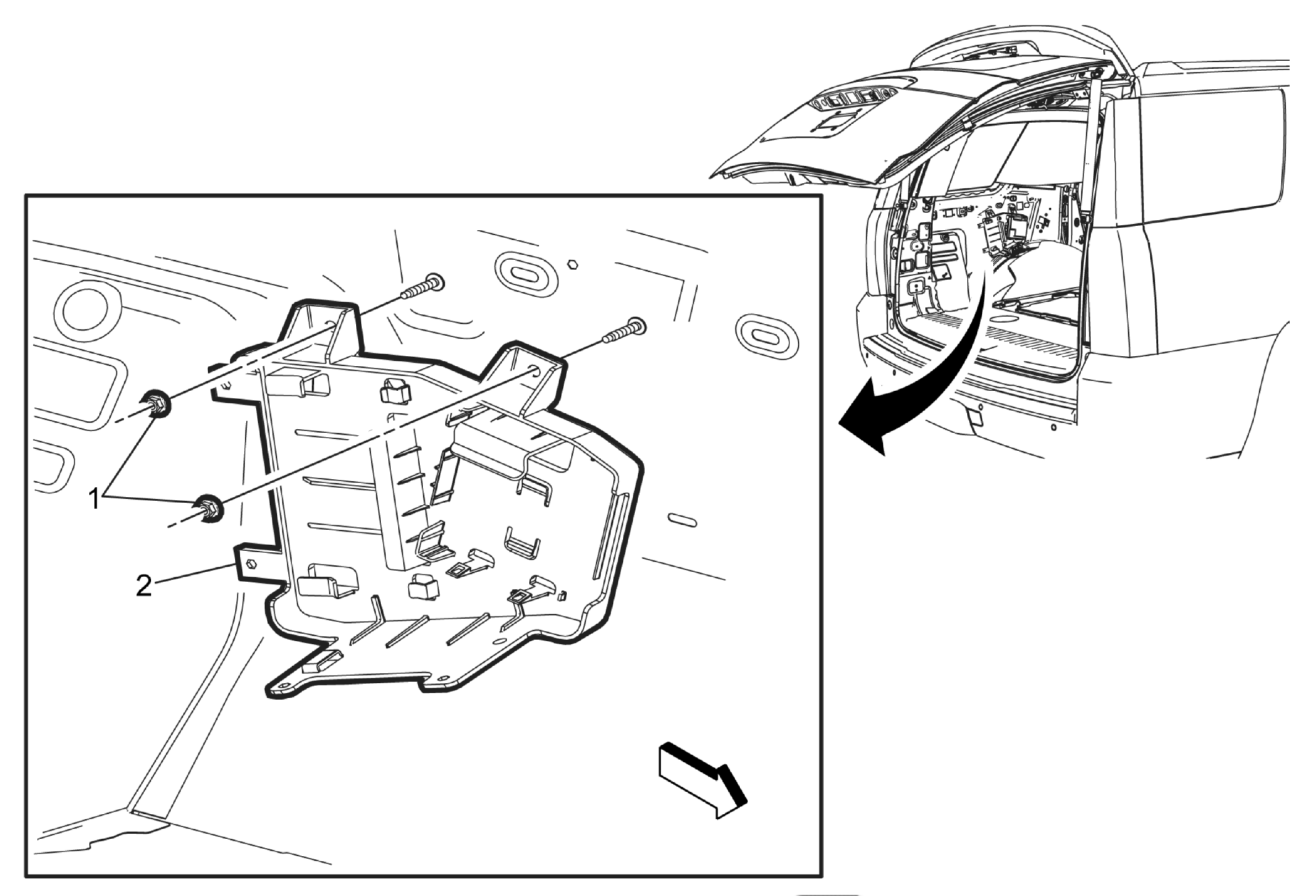 1
2