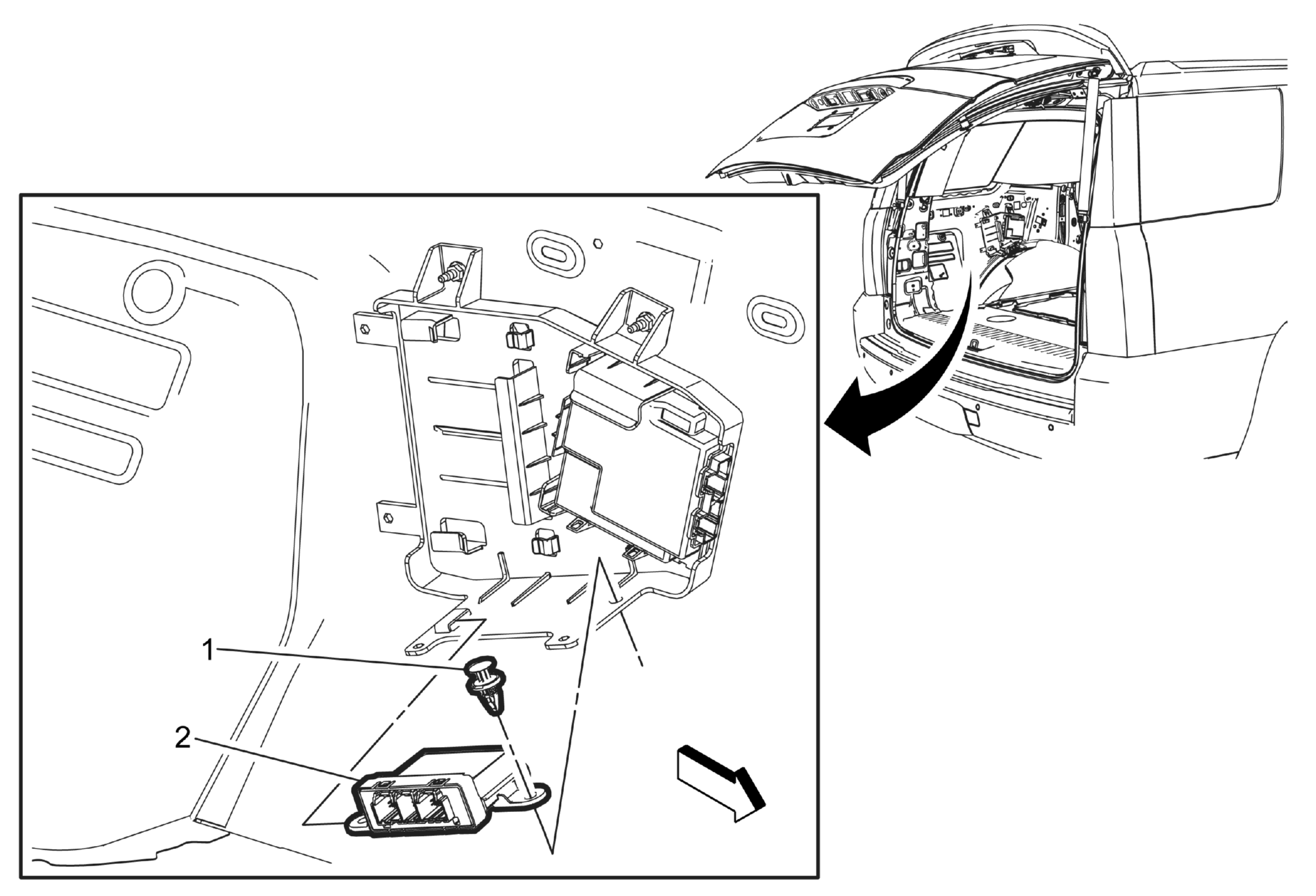 1
2