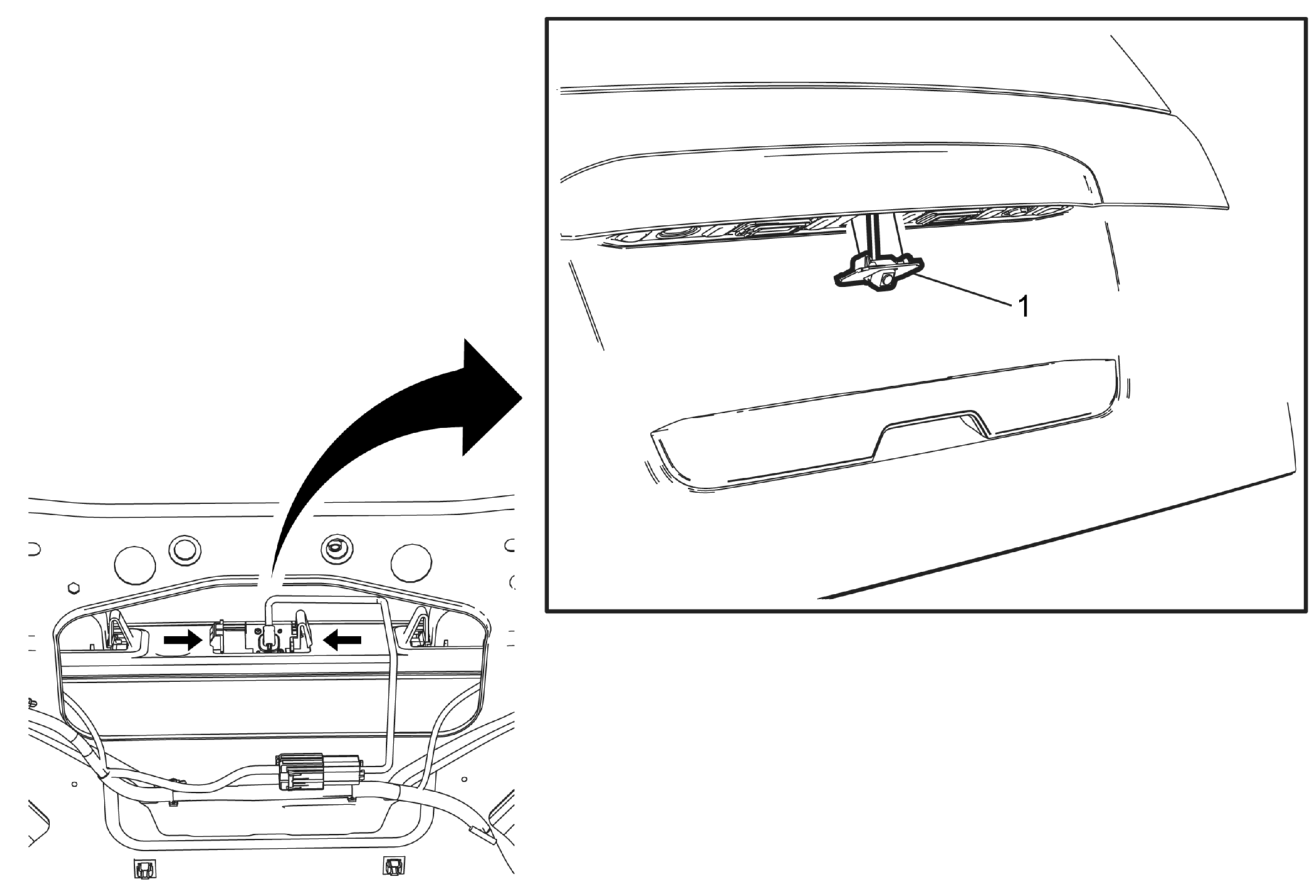 1