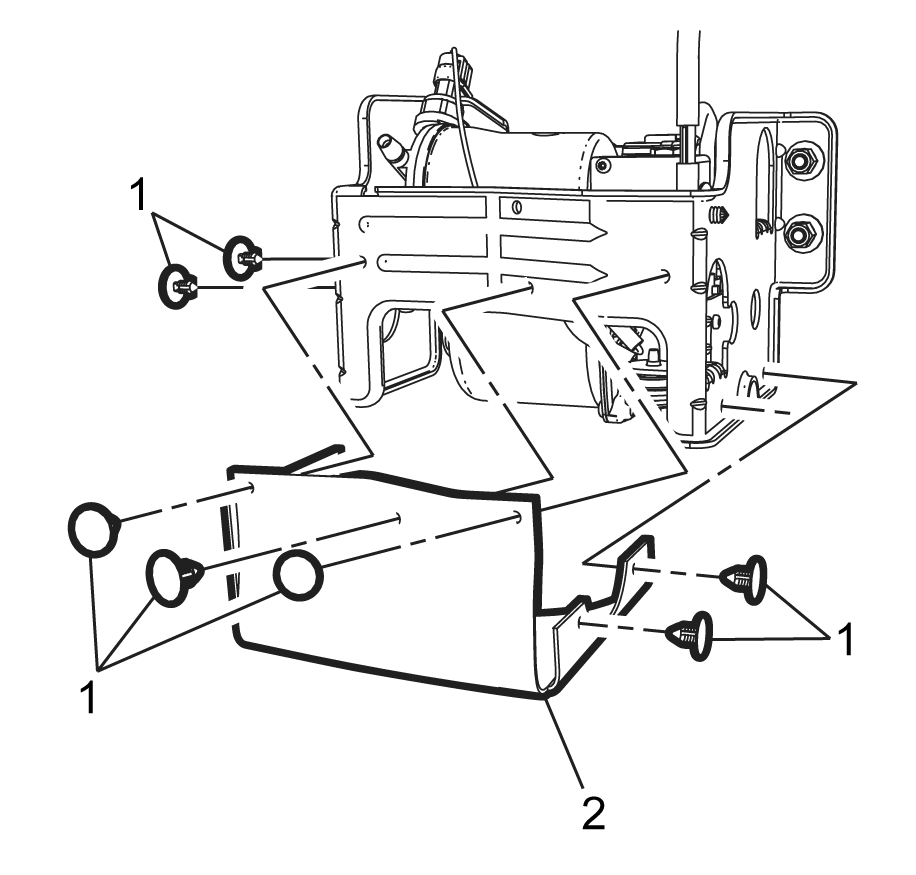 1
1
1
2