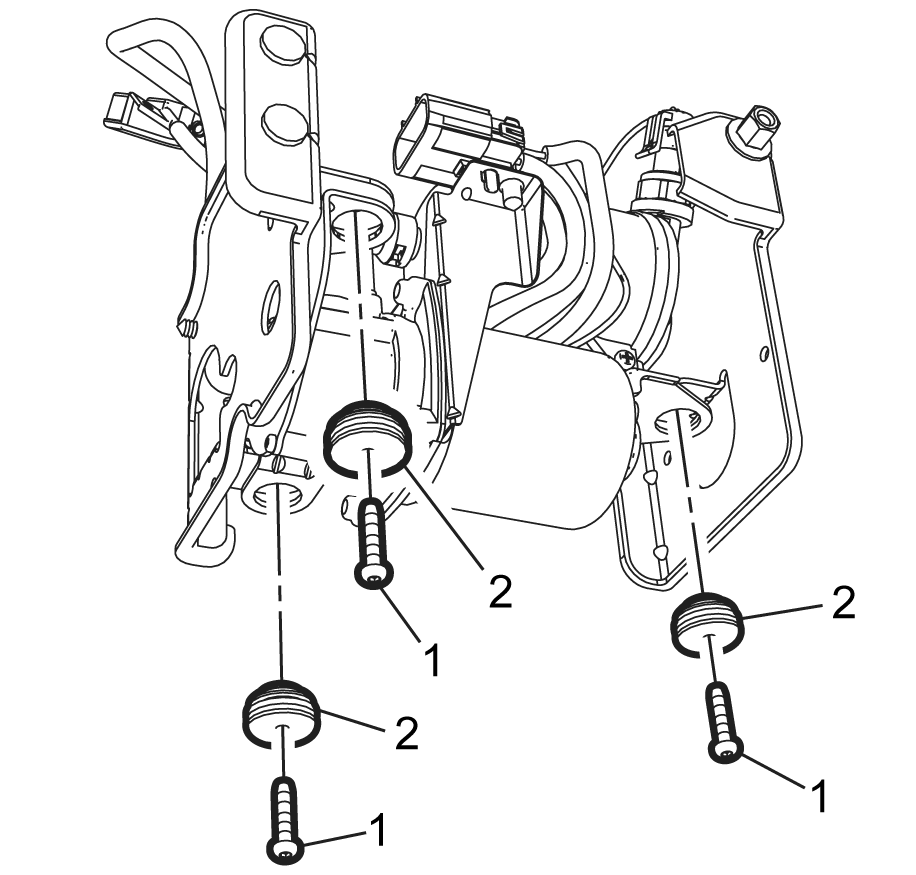 2
1
2
2
1
1