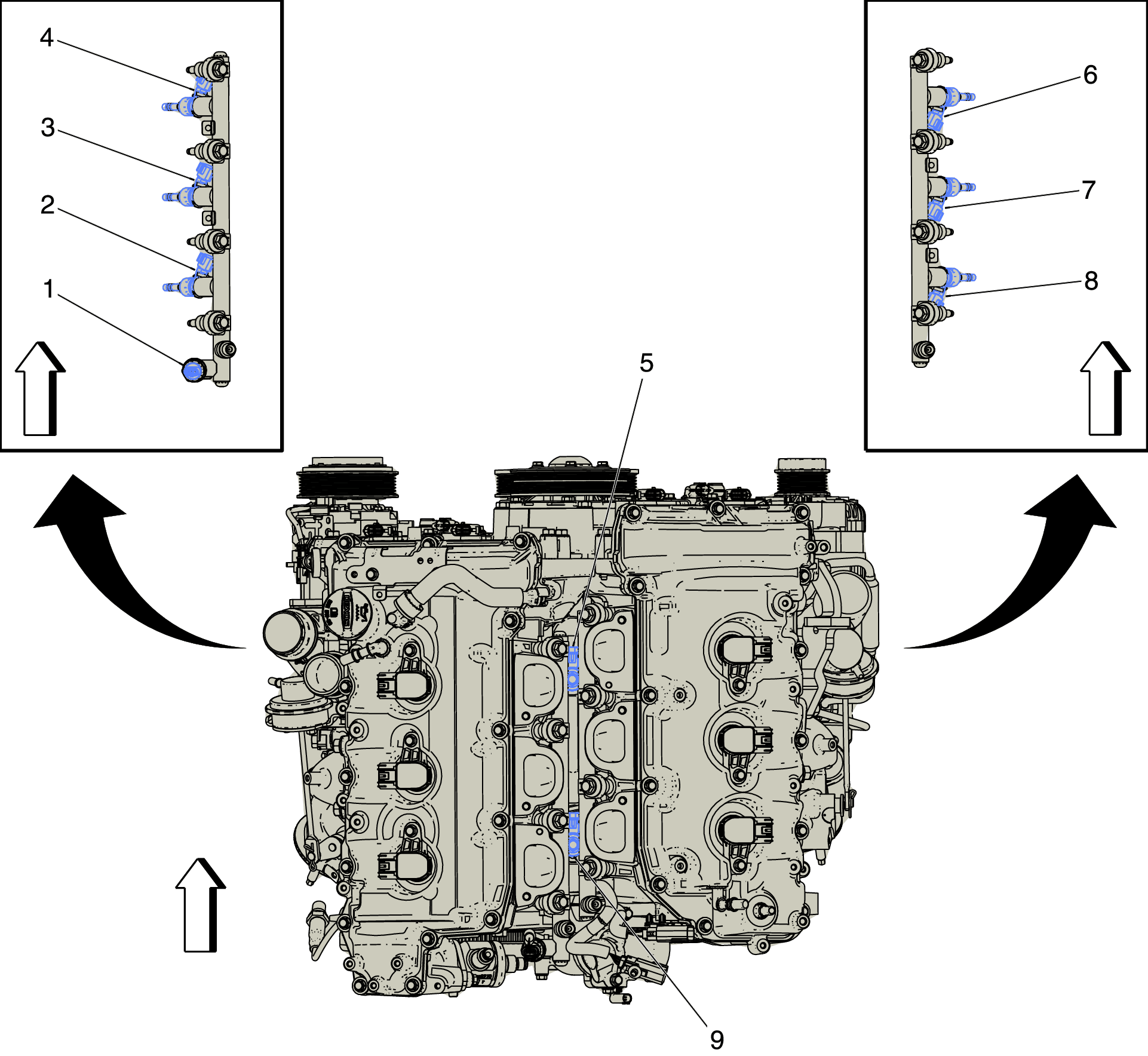 4
3
2
1
6
7
8
5
9