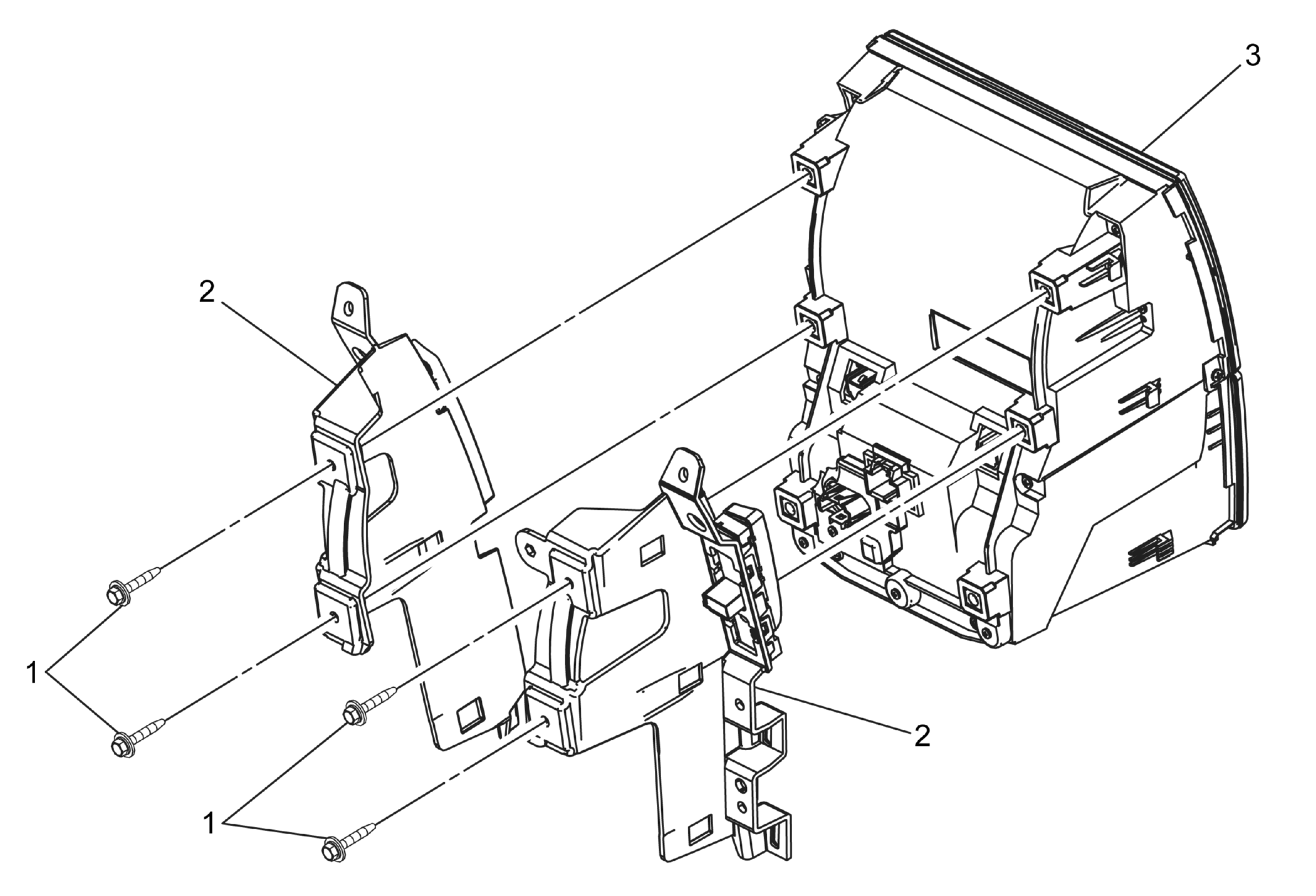 3
2
1
2
1