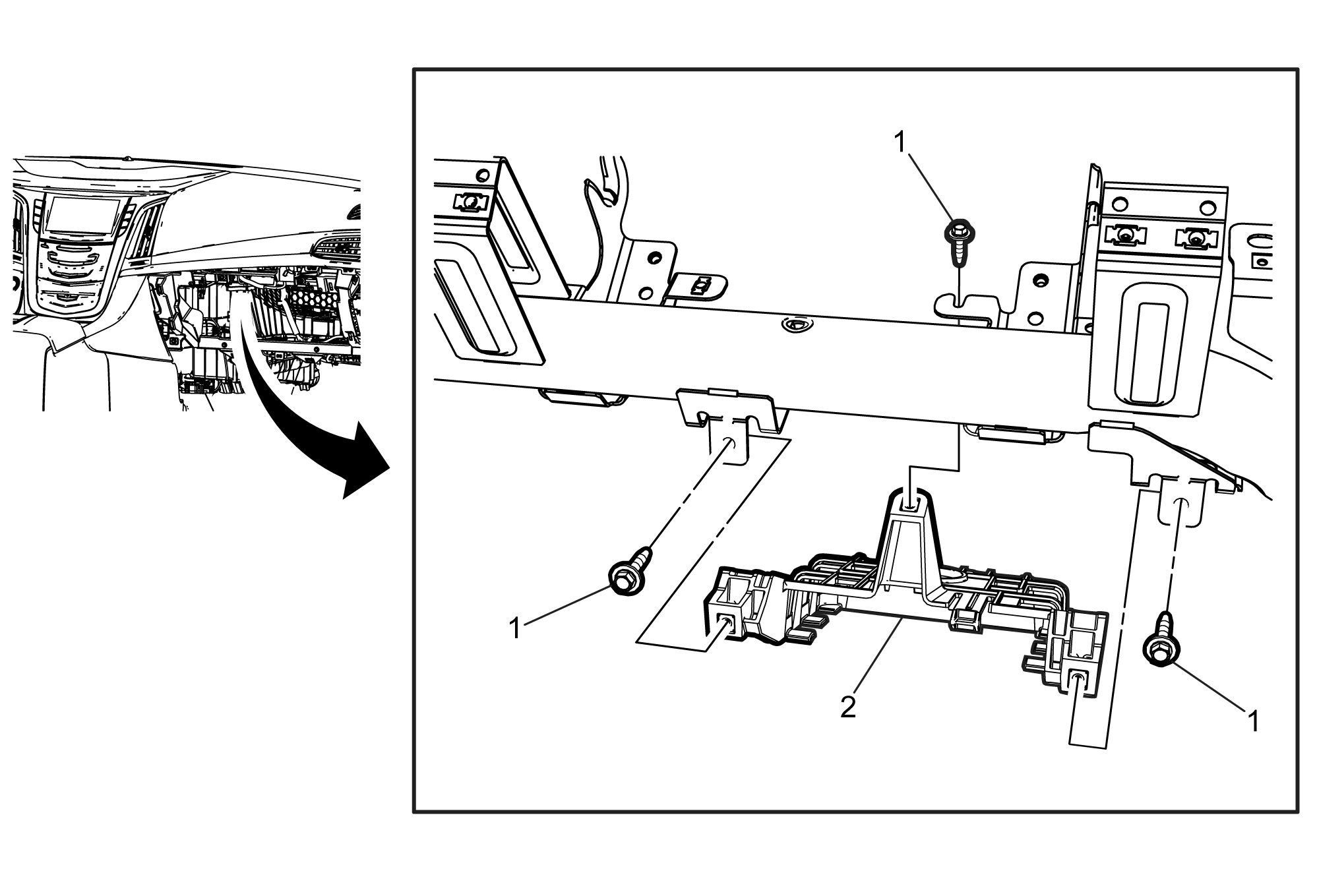 1

1

2

1