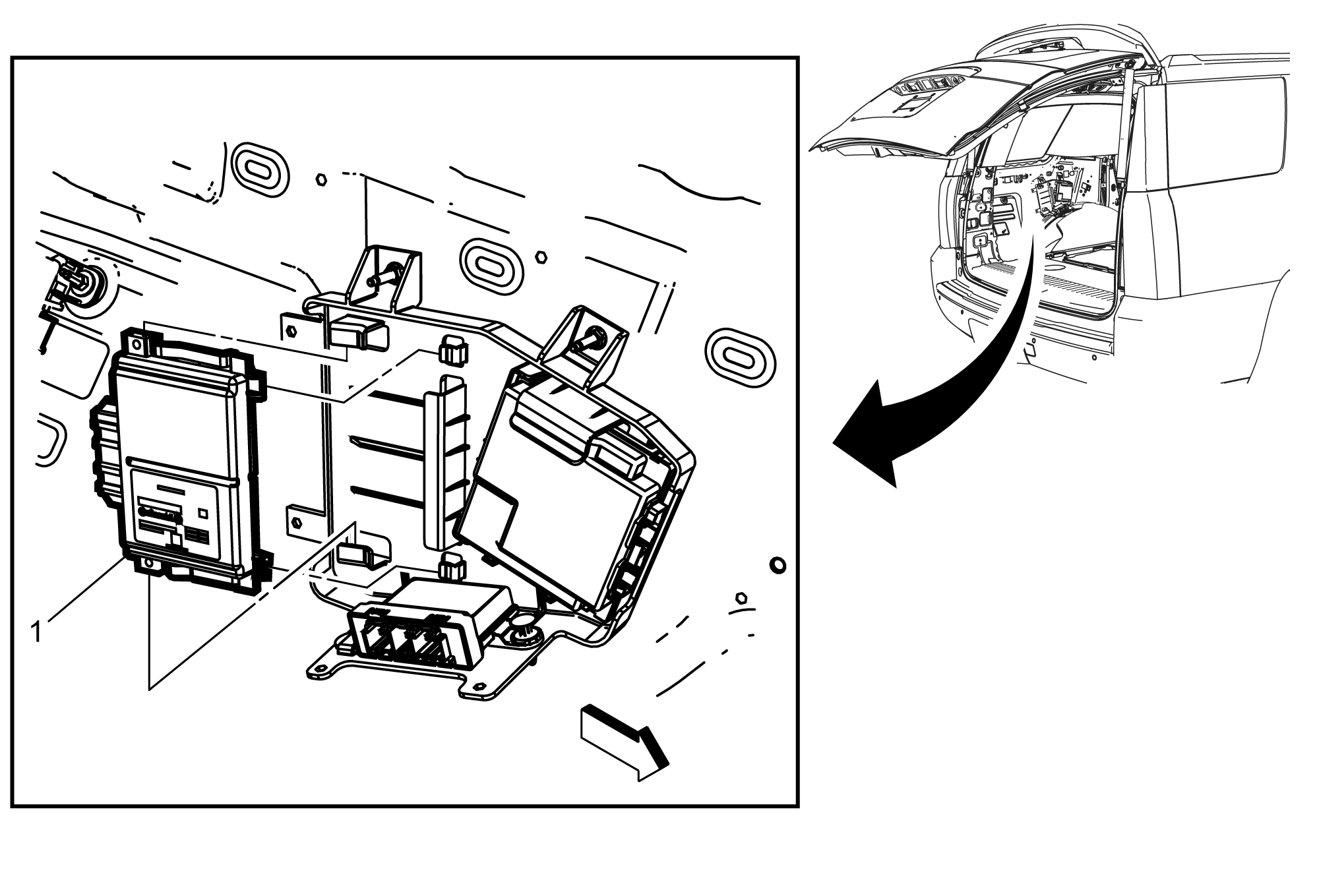 1