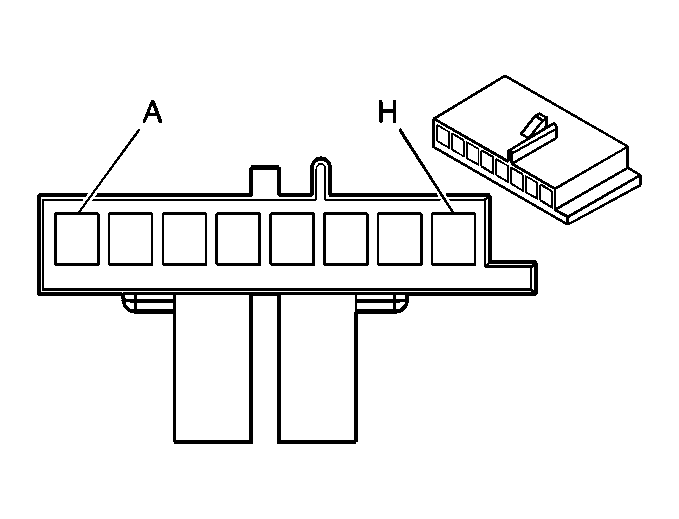 A
H